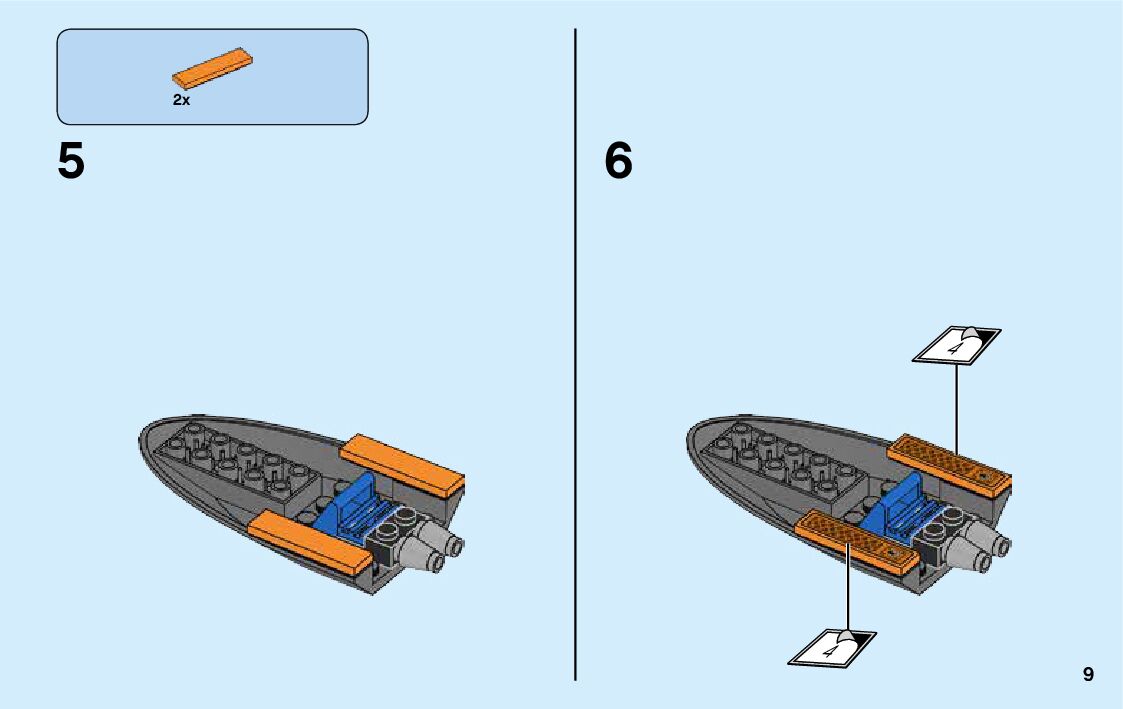 2x

5

6

4

4

9