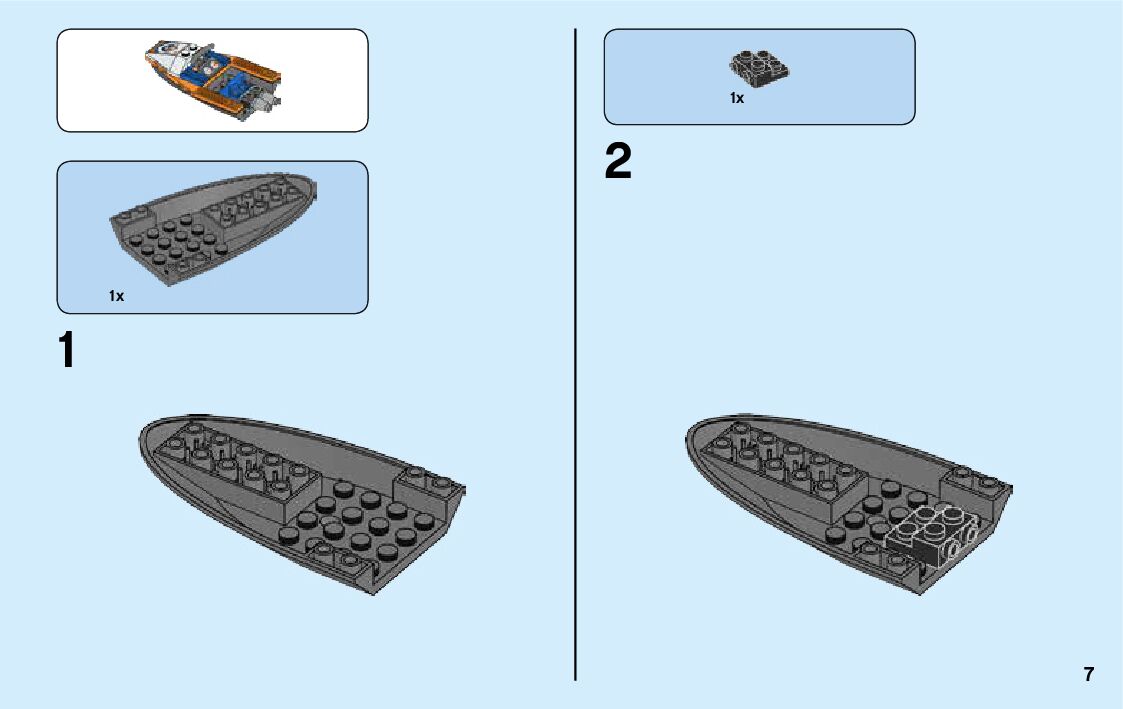 1x

1

1x

2

7