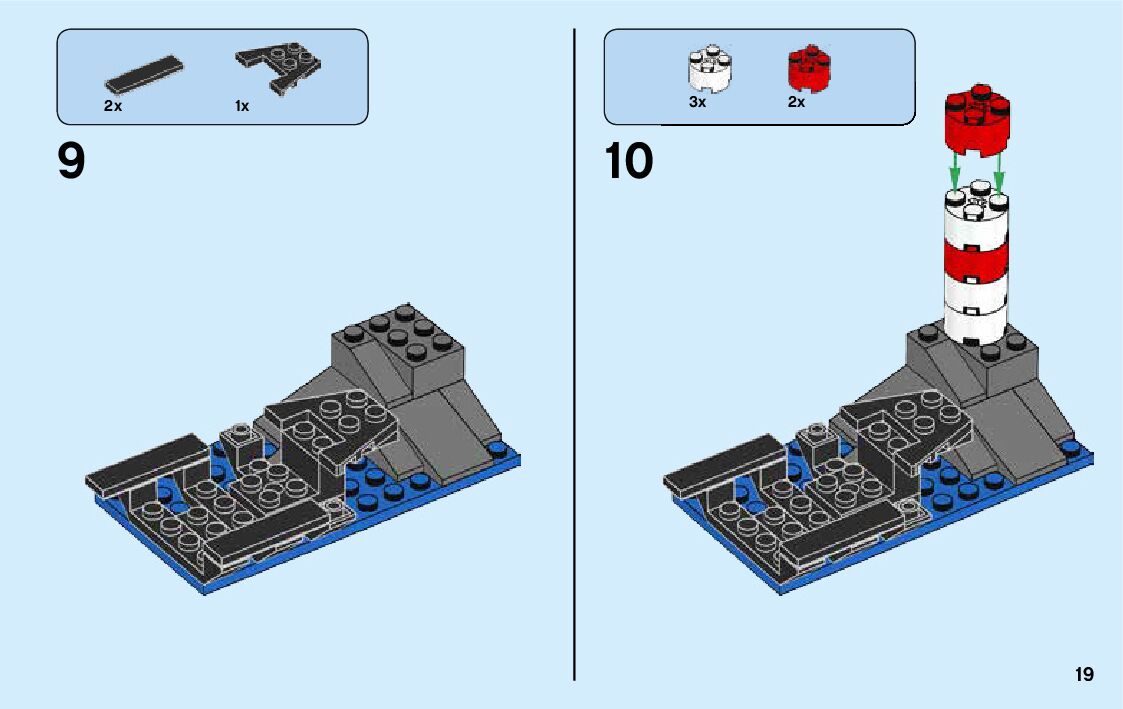 2x
1x

9

3x
2x

10

19