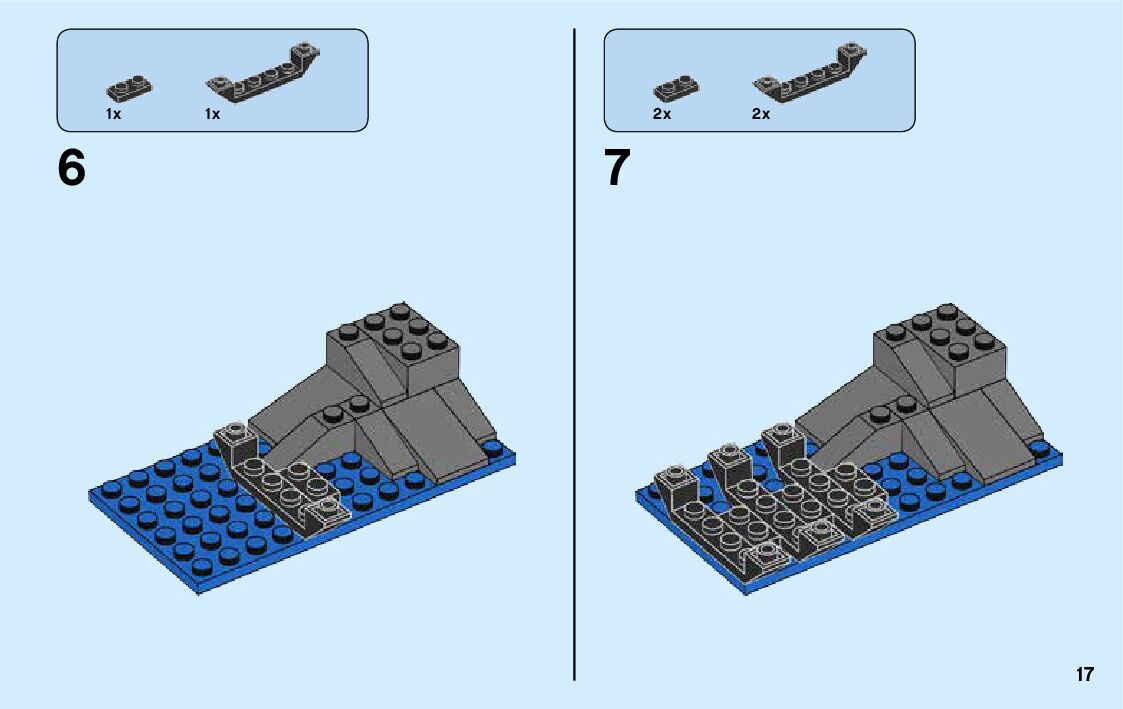 1x
1x

6

2x
2x

7

17