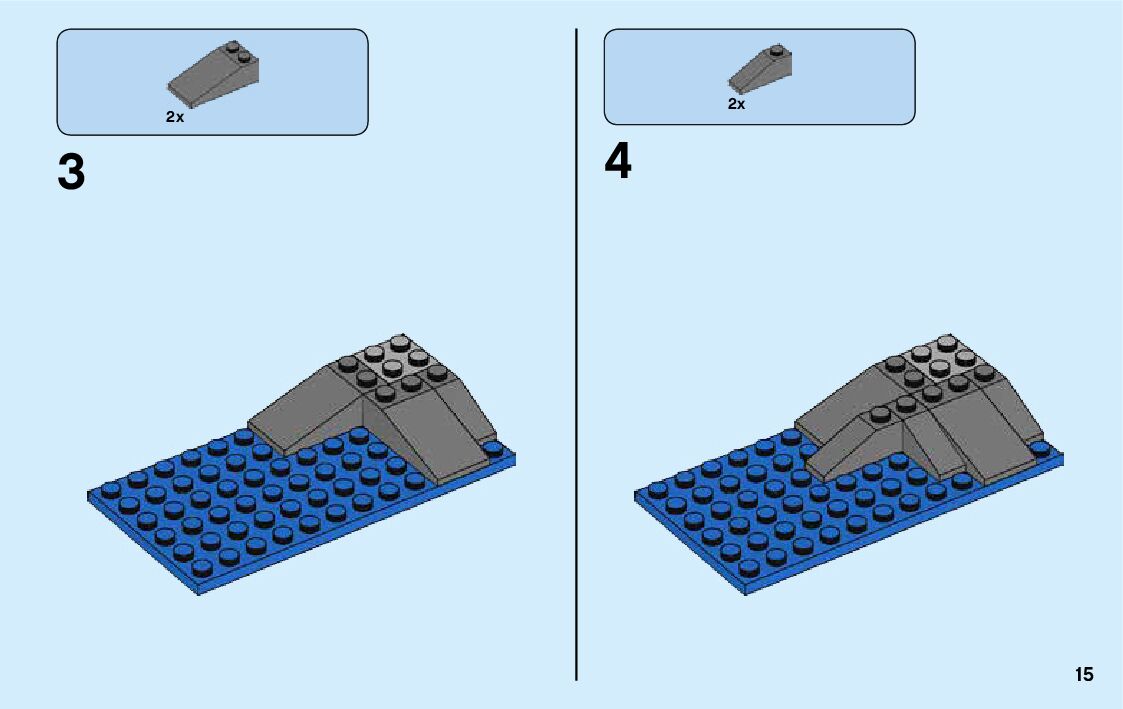 2x

3

2x

4

15