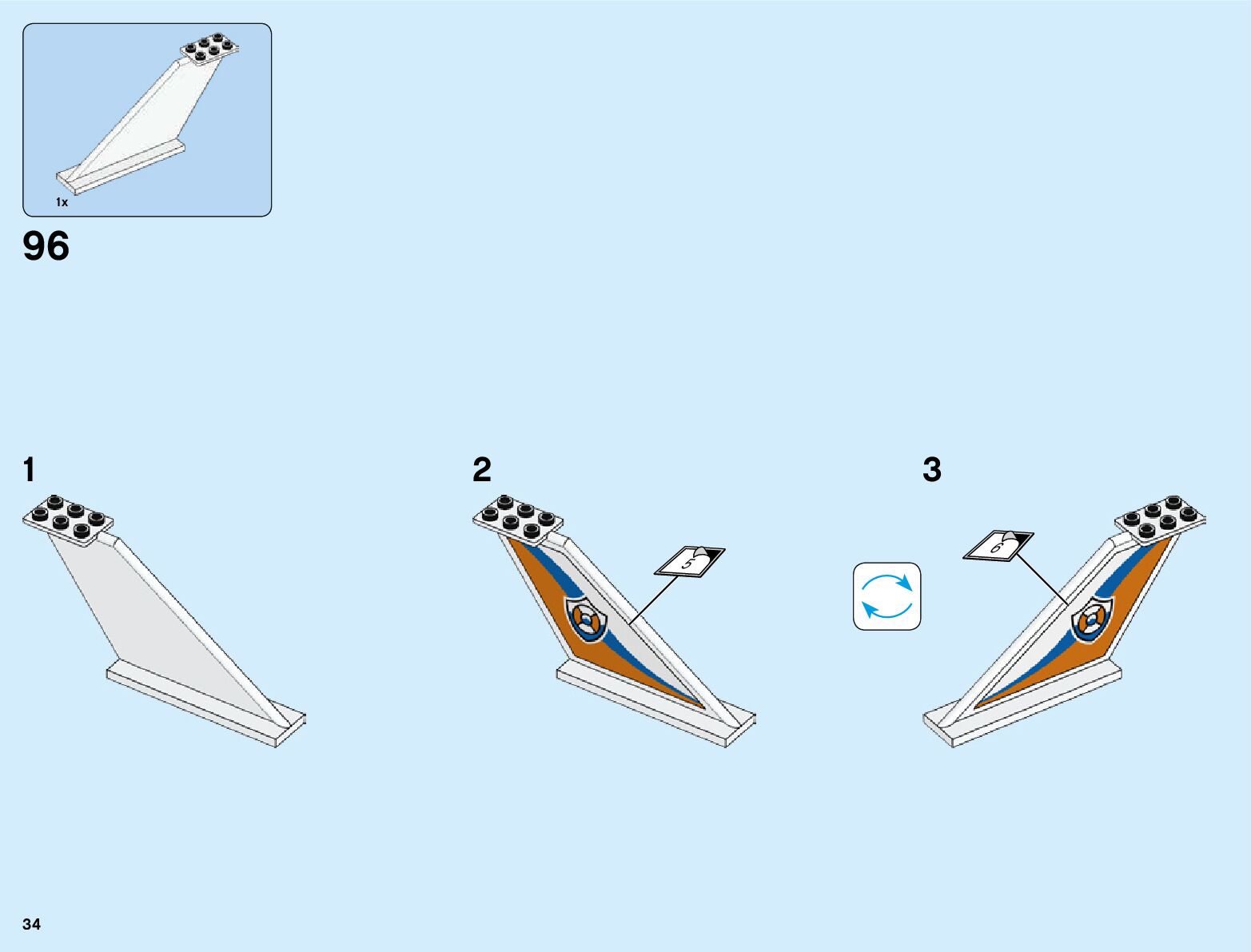 1x

96

1

2

5

3

6

34