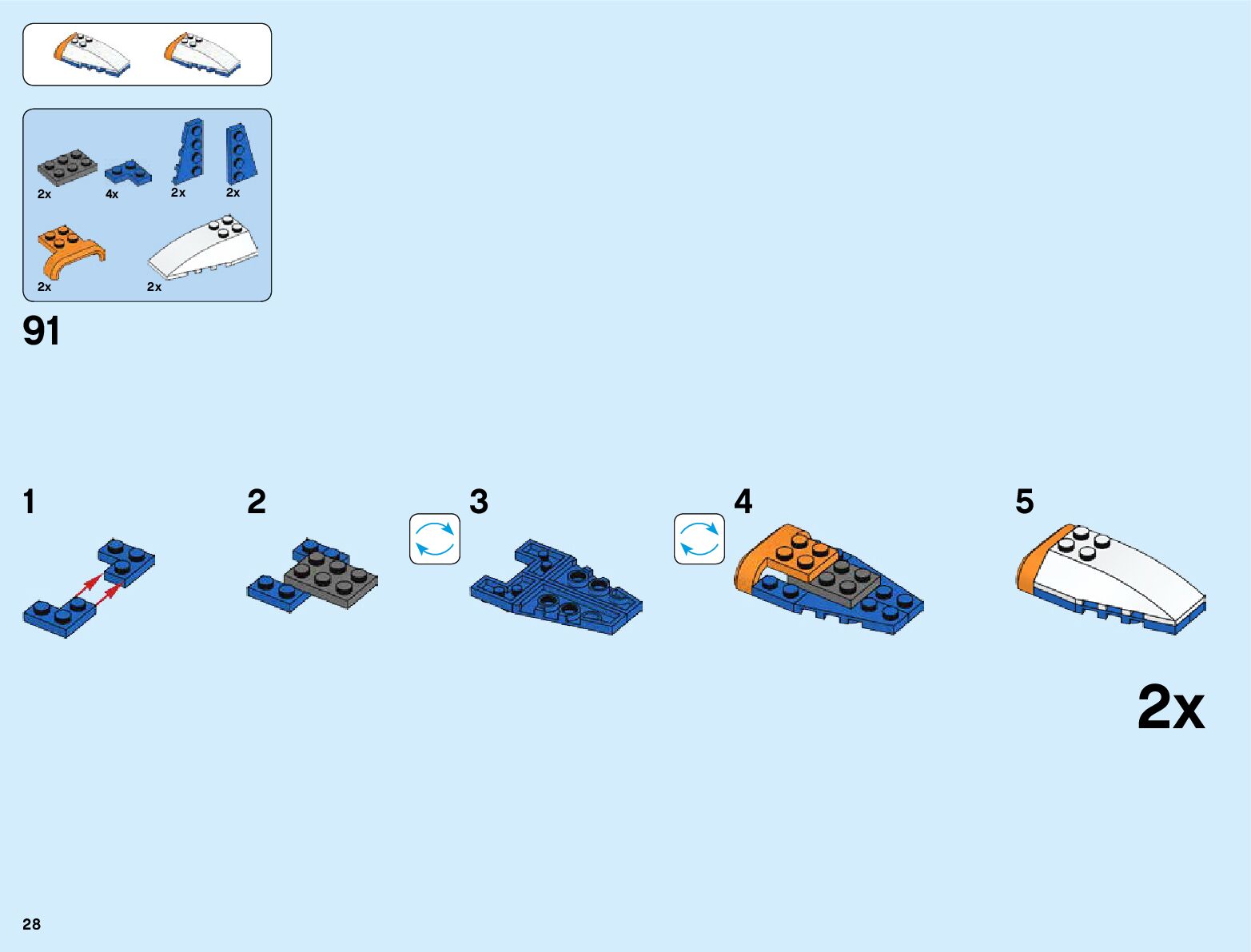 2x
4x
2x
2x
2x
2x

91

1

2

3

4

5

2x

28