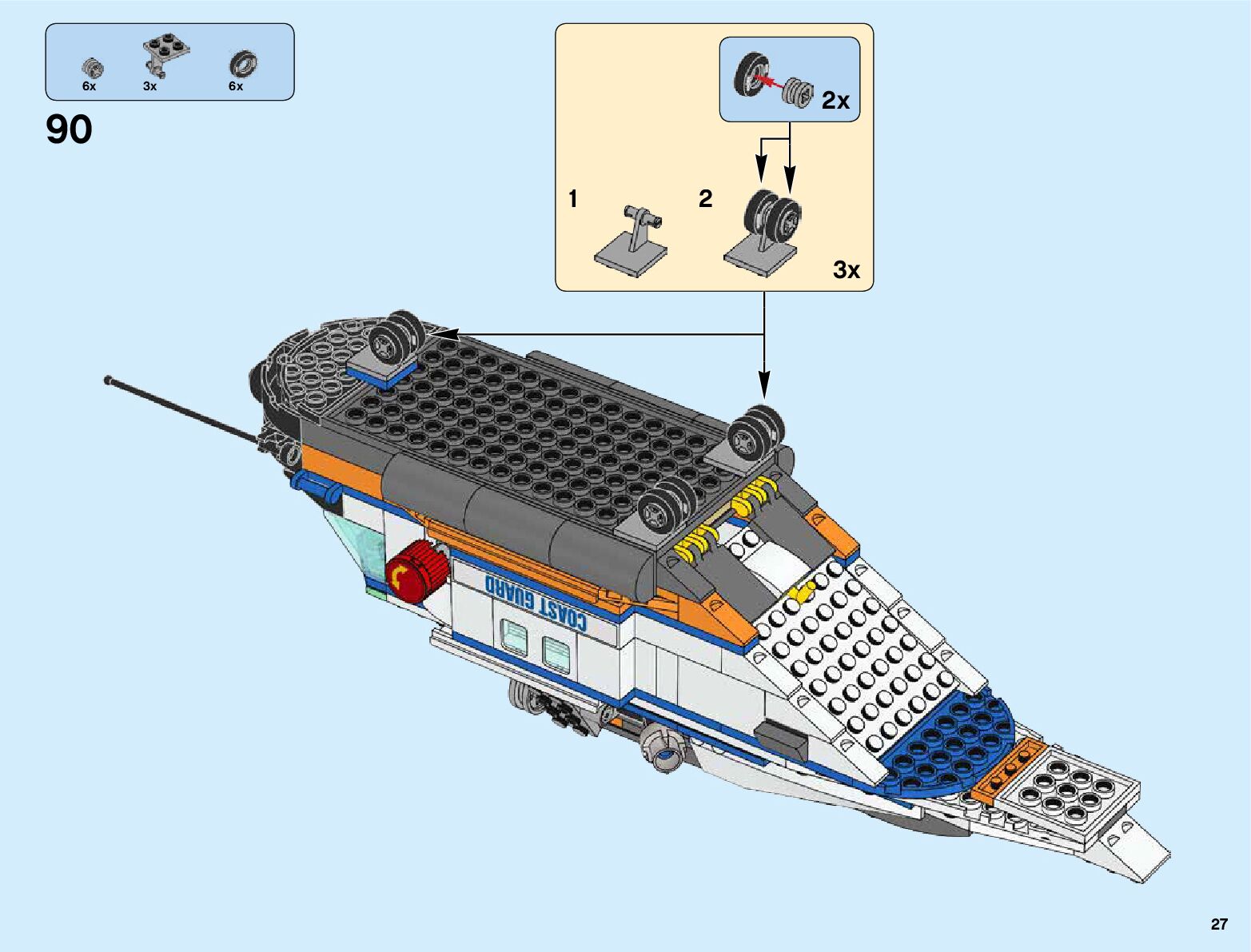 6x
3x
6x

90

2x

1

2

3x

COAST GUARD

27