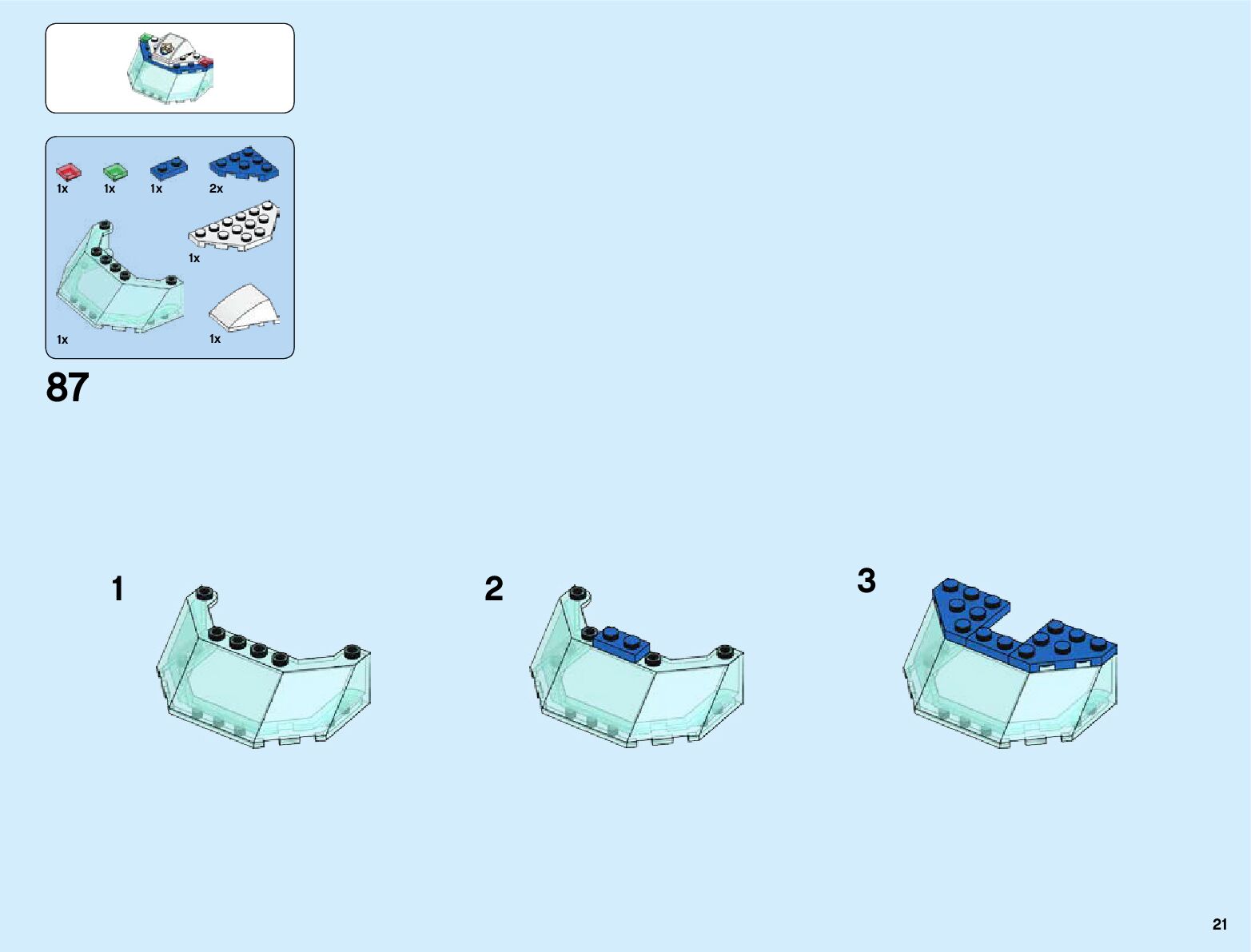 1x 1x 1x 2x

1x

1x 1x

87

1

2

3

21