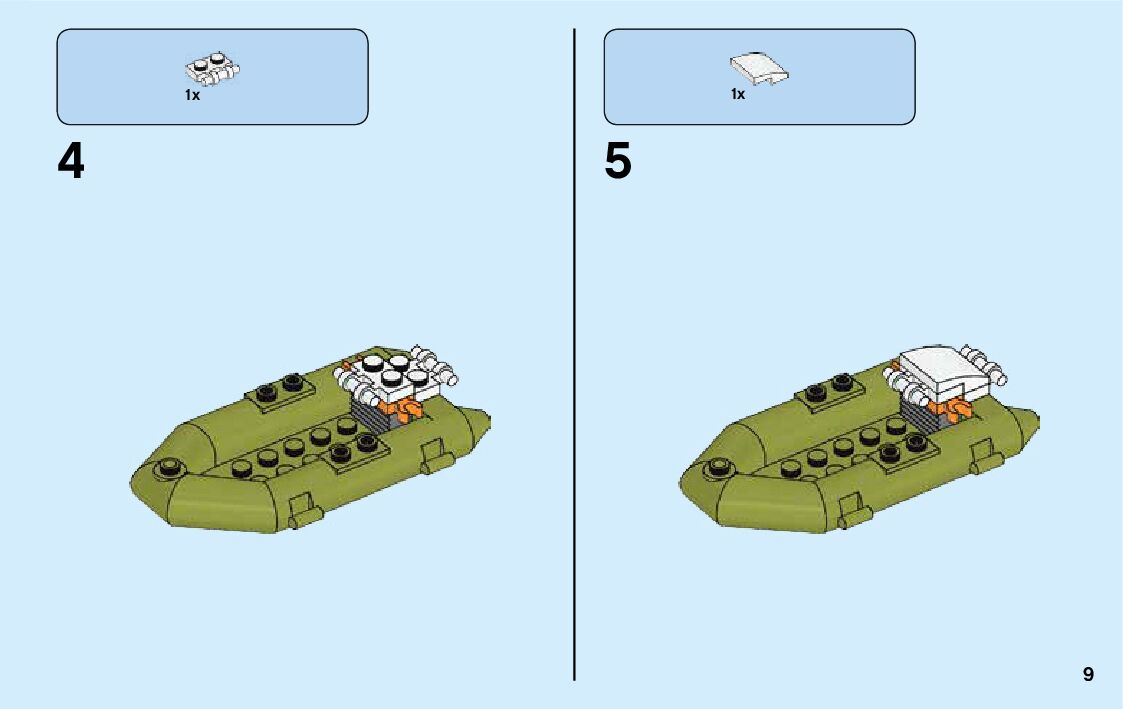 1x

4

1x

5

9