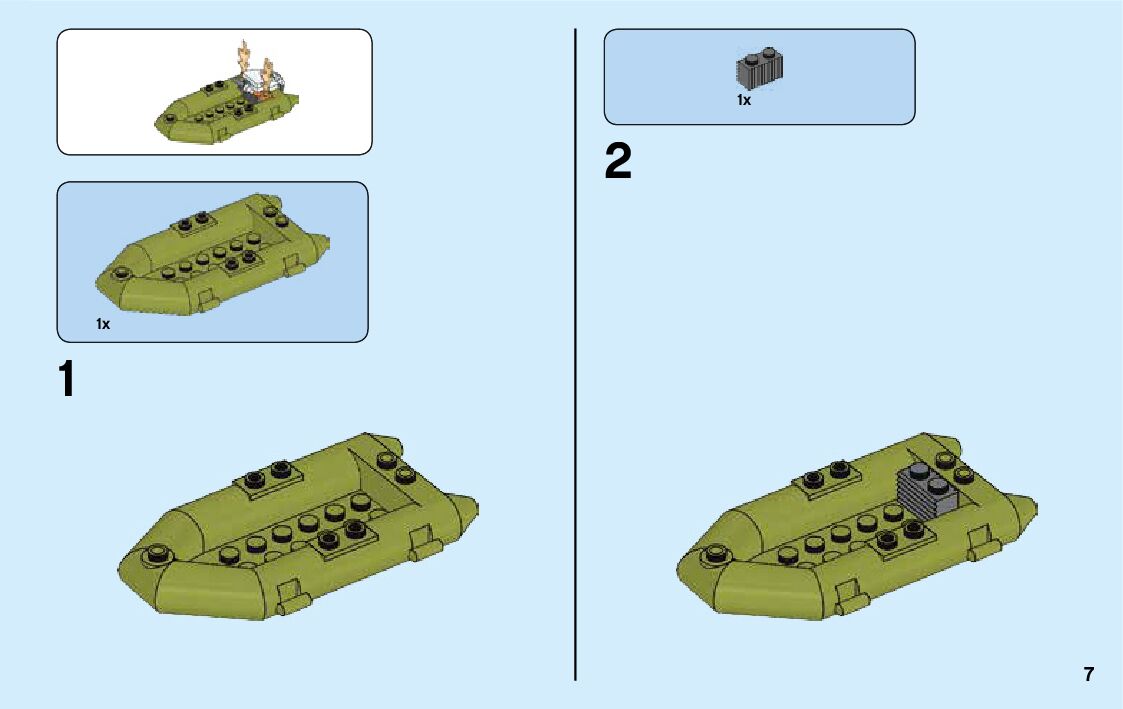 1x

1

1x

2

7