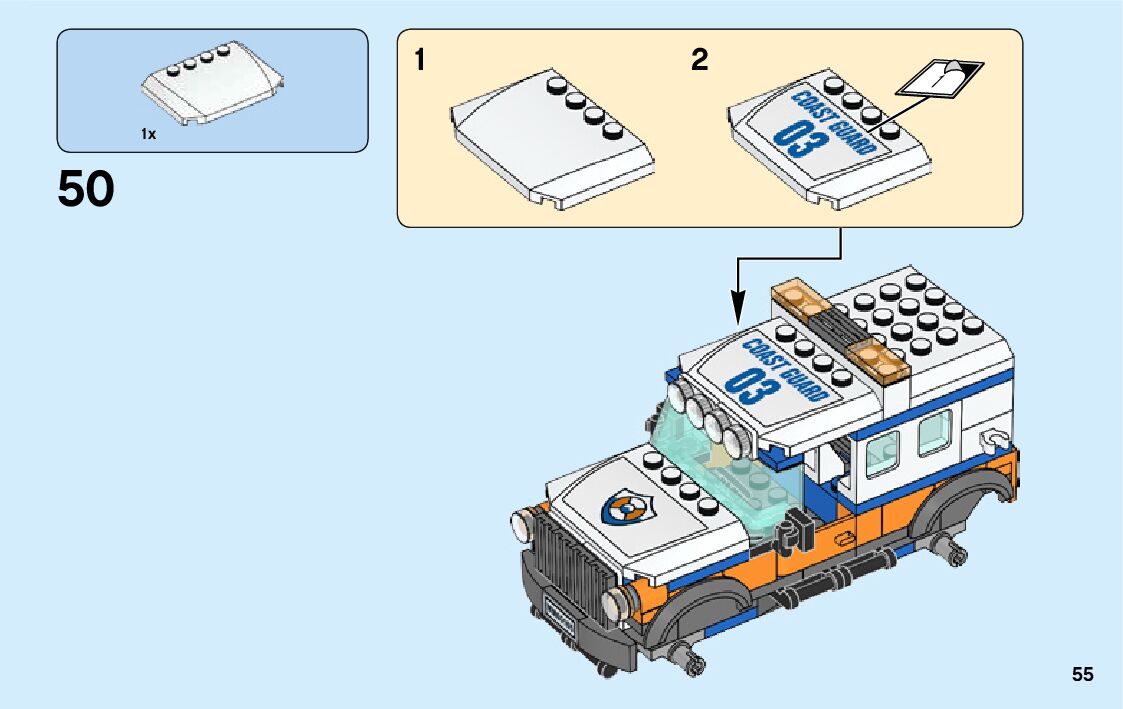 1x

50

1

2

COAST GUARD
03

COAST GUARD
03

55