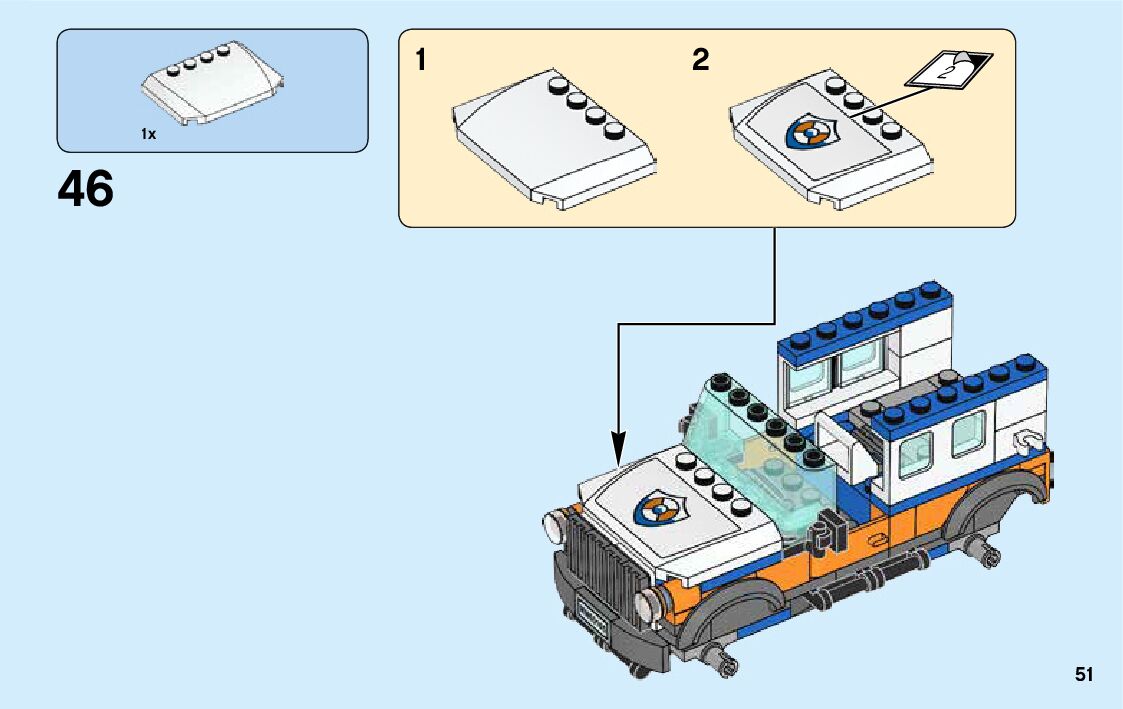 1x

46

1

2

2

51