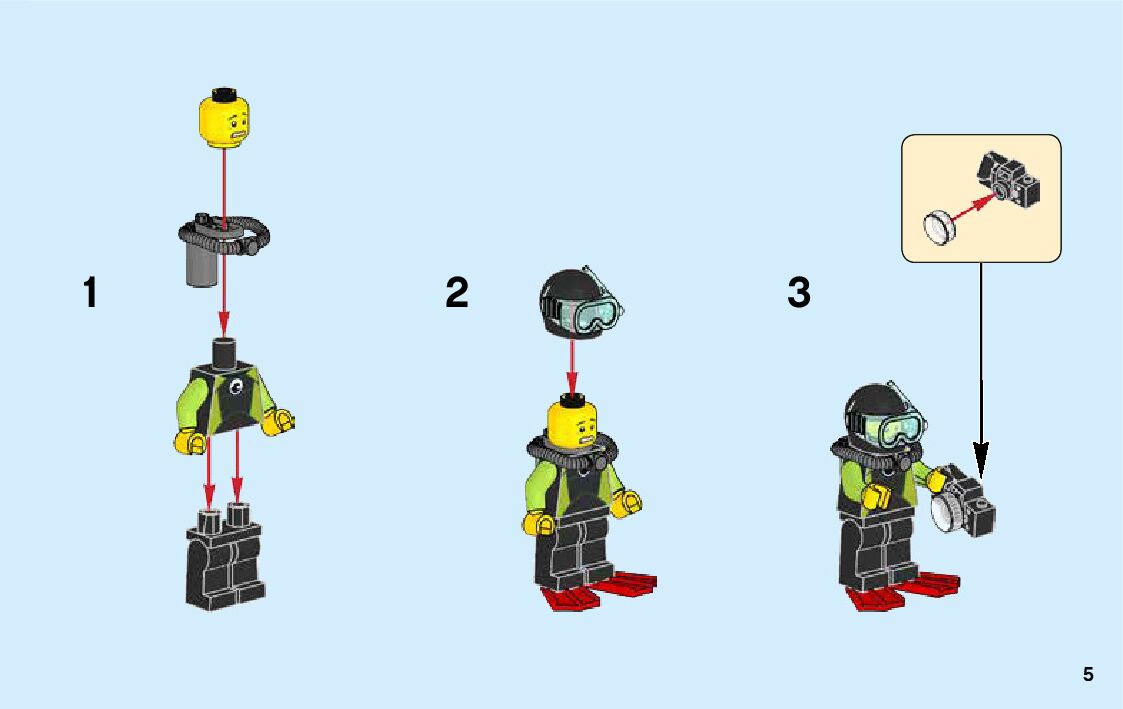 1

2

3

5