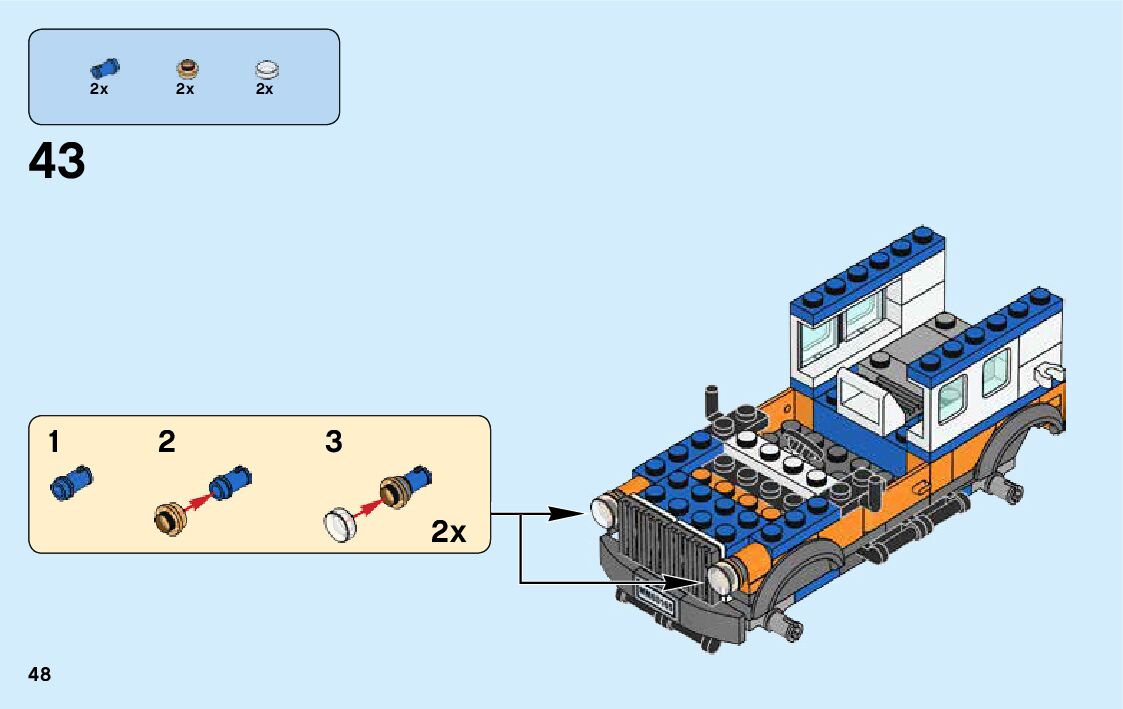 2x 2x 2x

43

1 2 3

2x

48