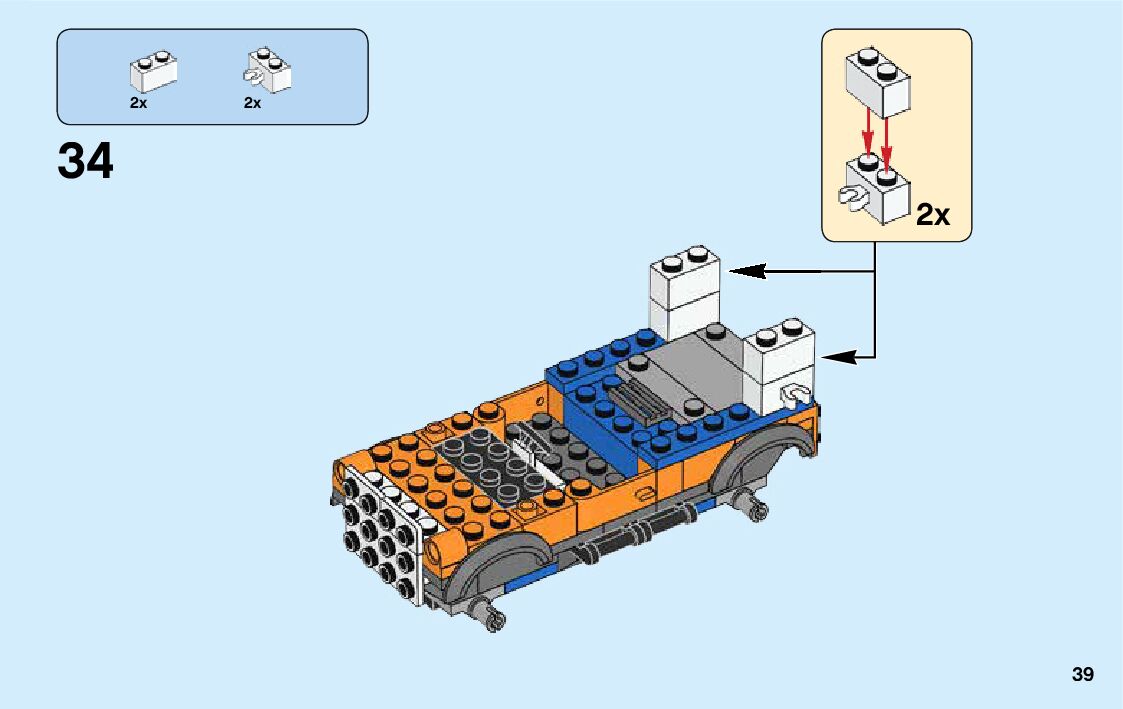 2x 2x

34

2x

39