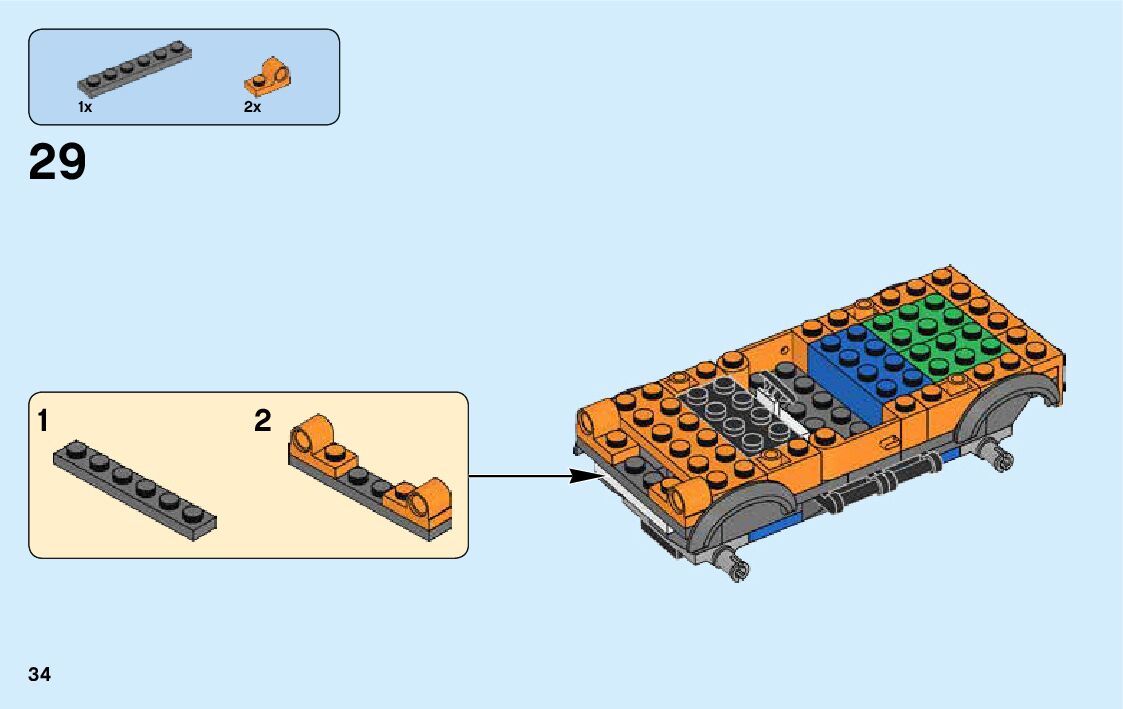 1x

2x

29

1

2

34