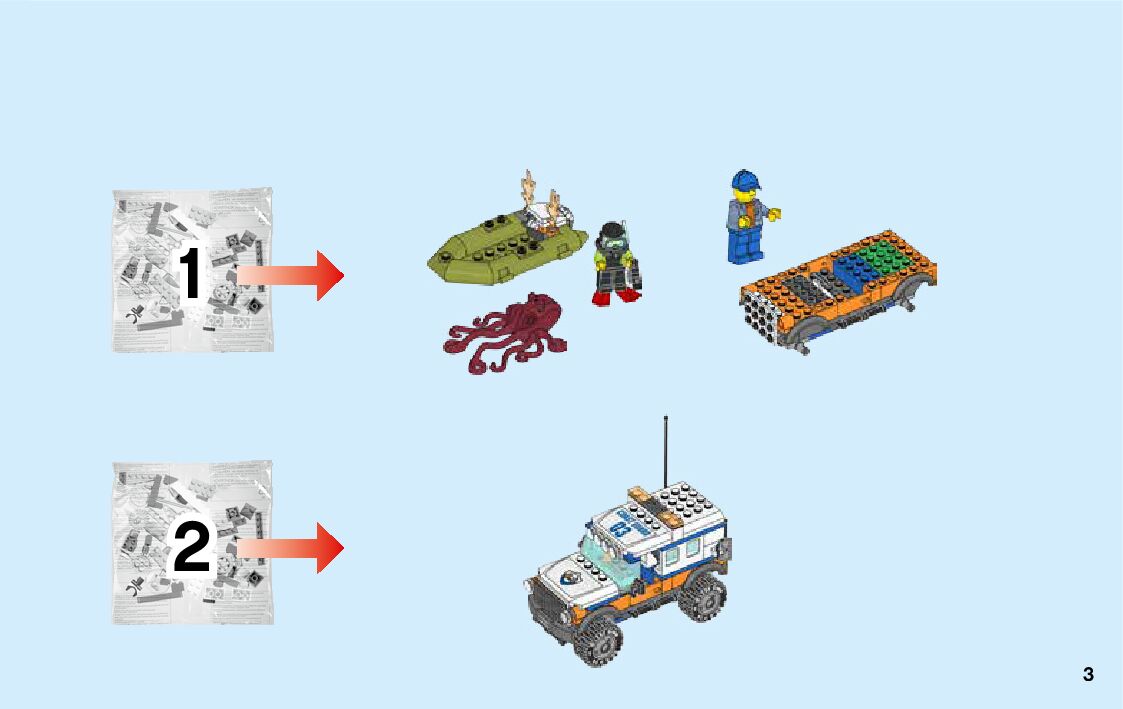 1

2

3