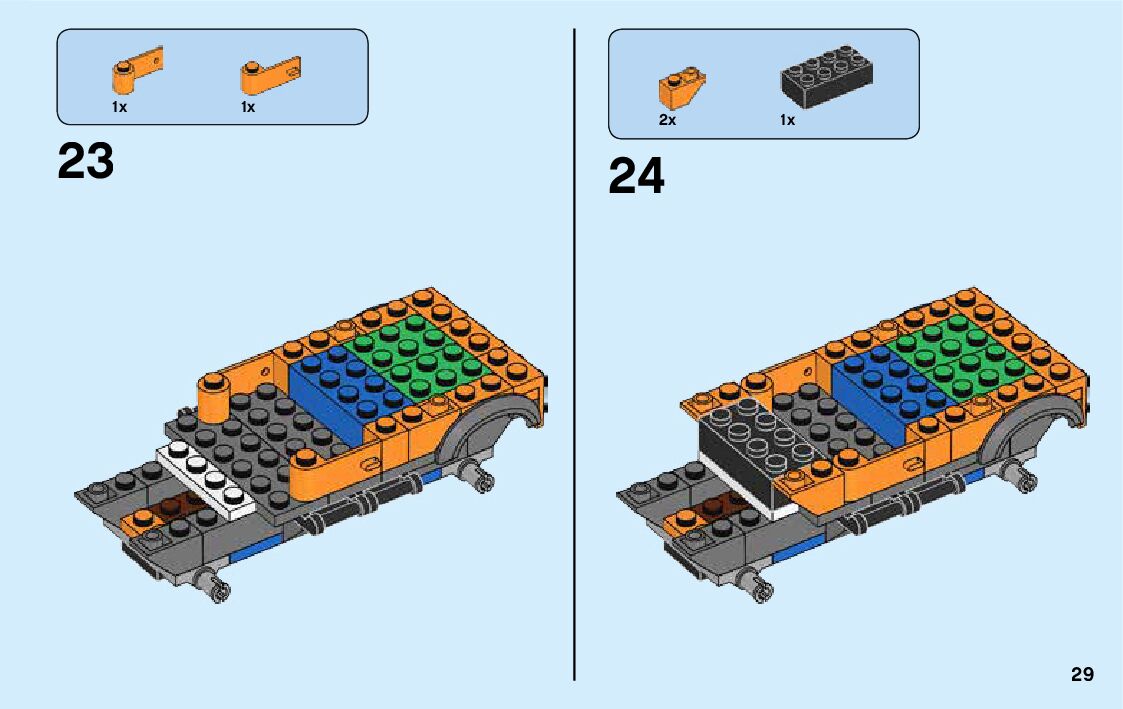 1x 1x

23

2x 1x

24

29