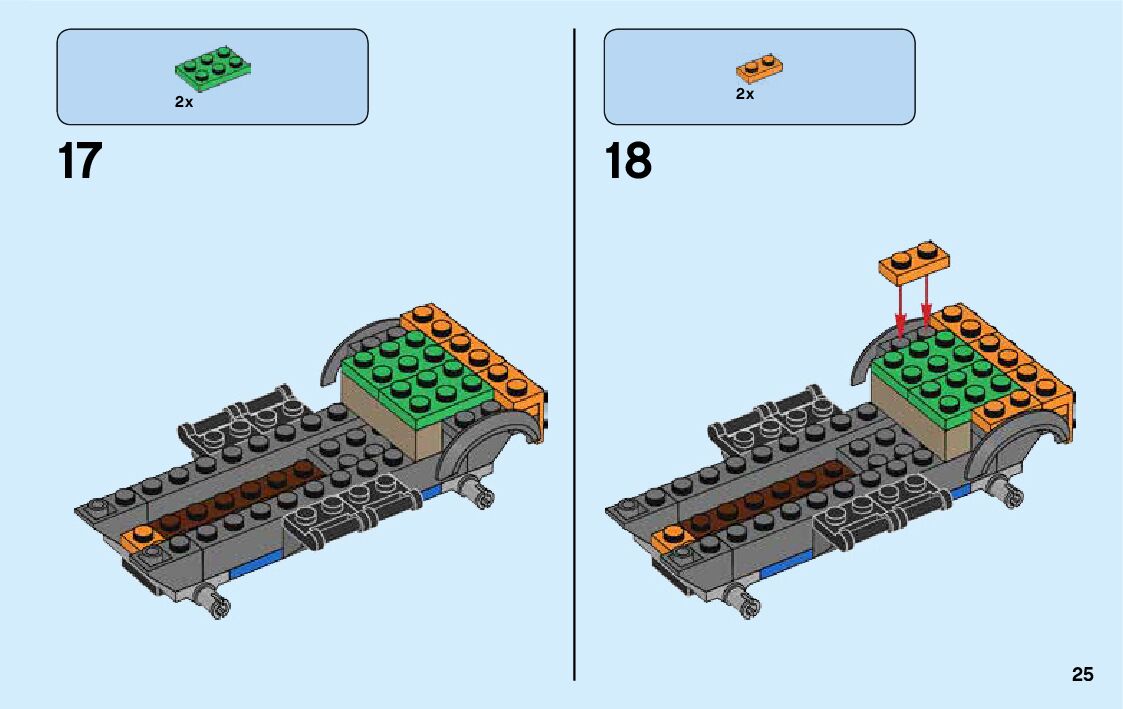 2x

17

2x

18

25