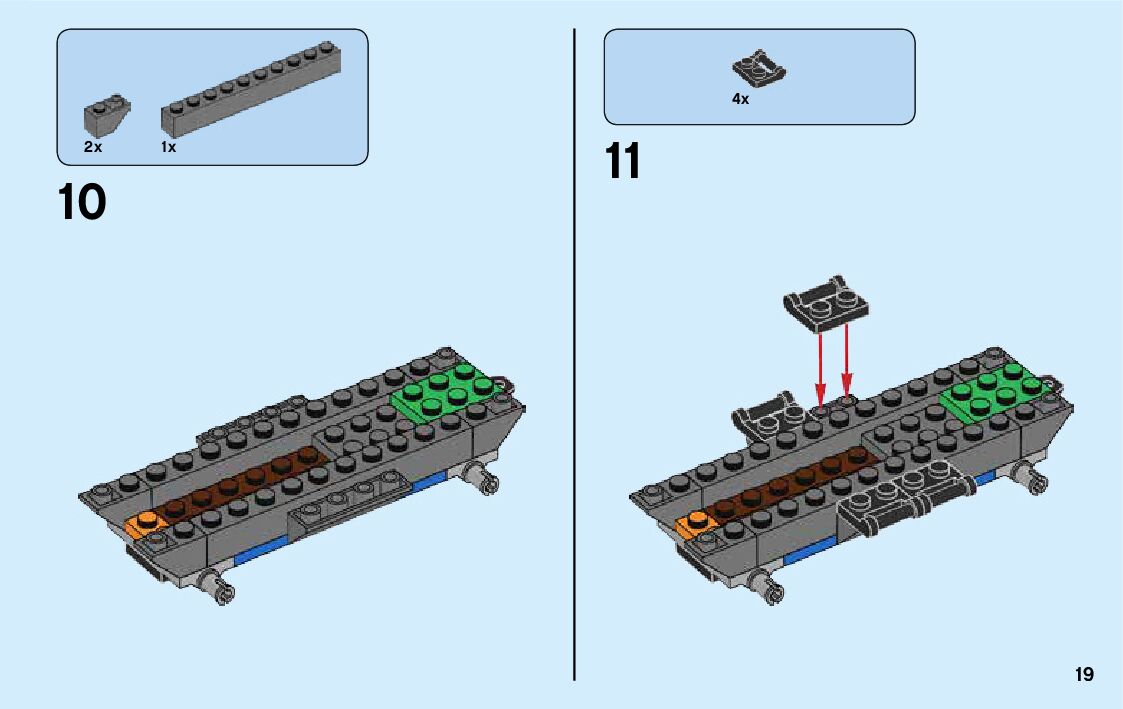 2x 1x

10

4x

11

19