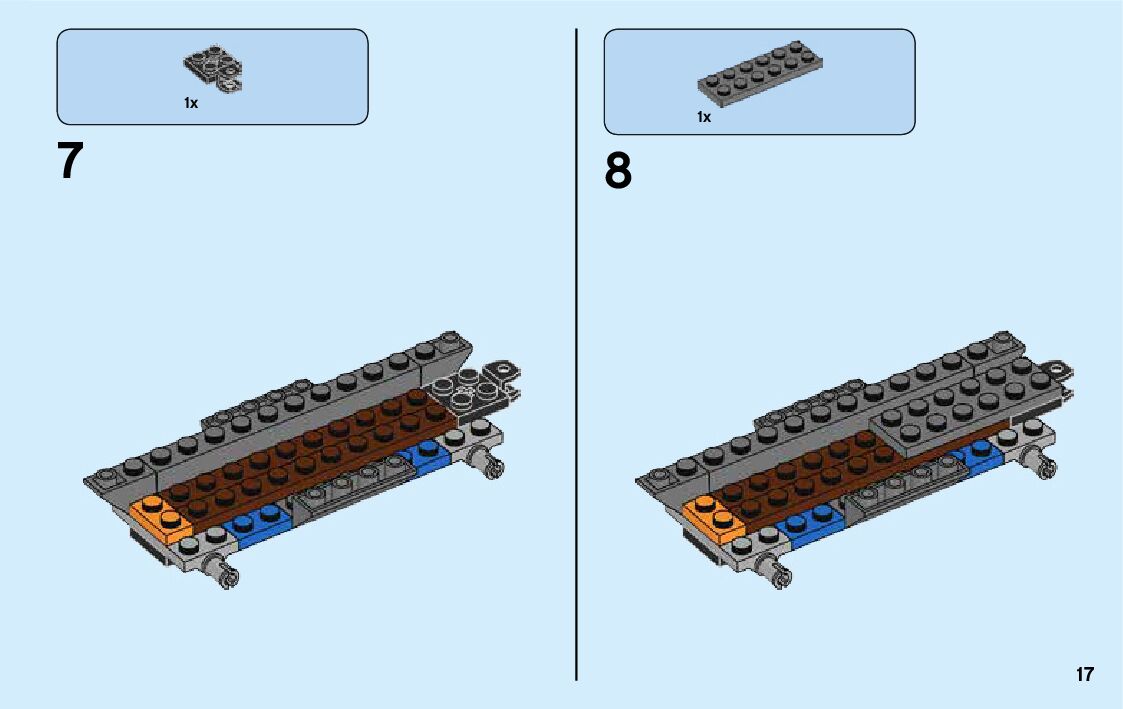 1x

7

1x

8

17