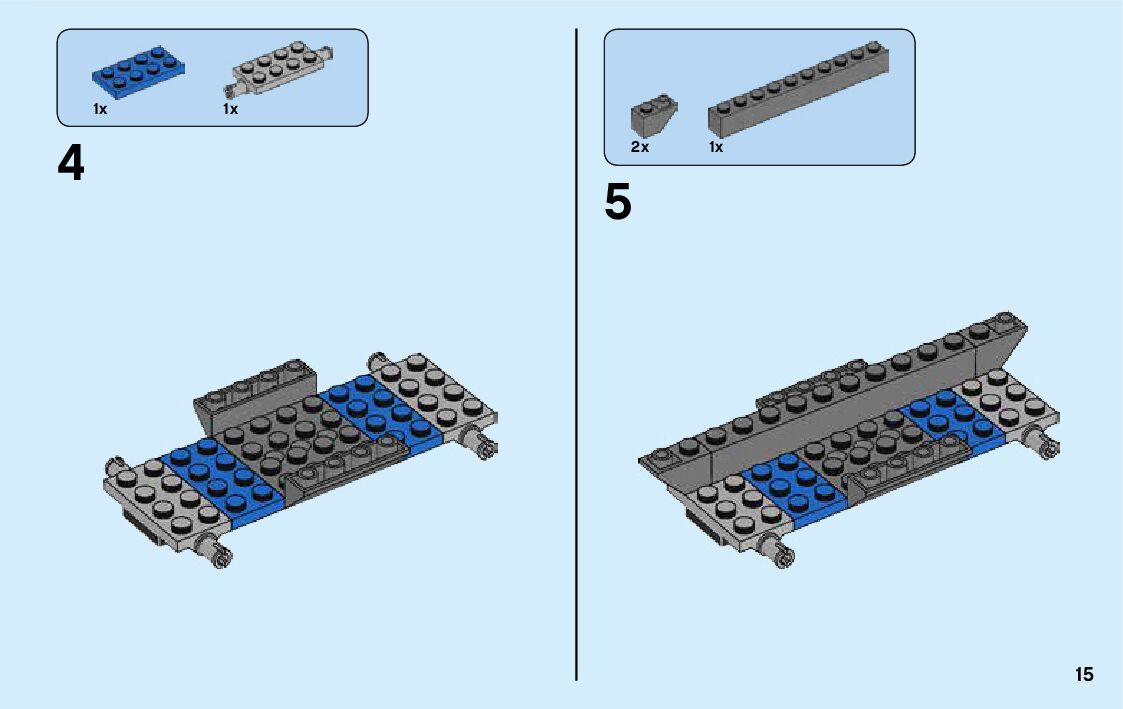 1x
1x

4

2x
1x

5

15