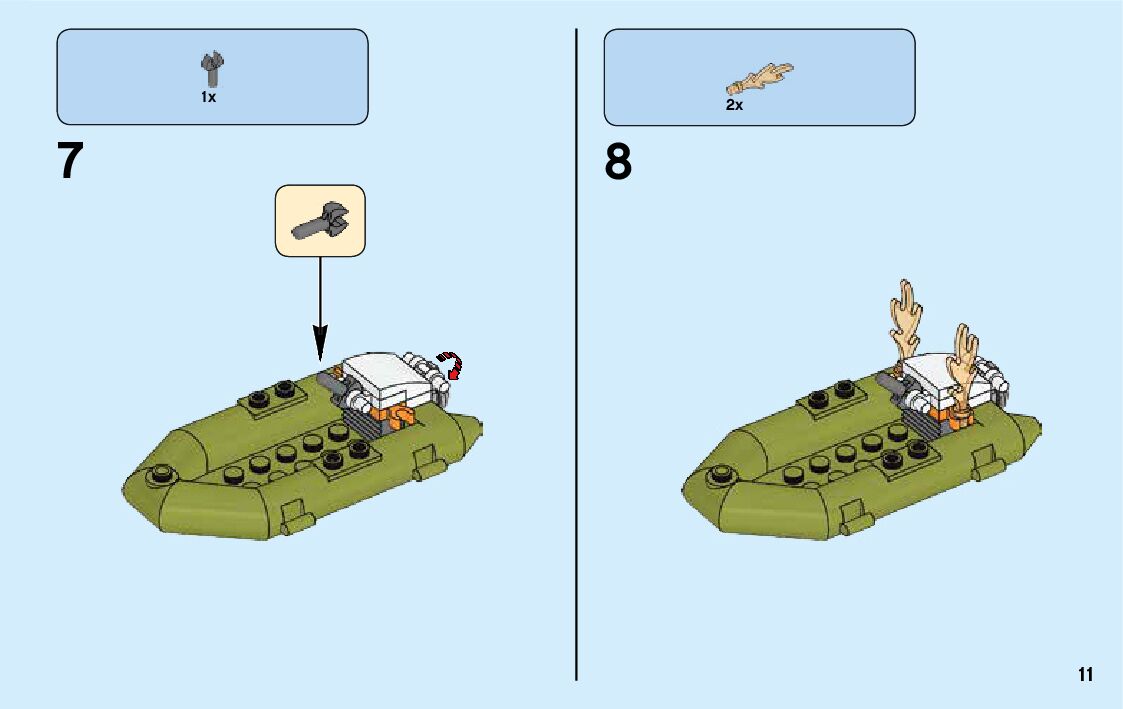 1x

7

2x

8

11