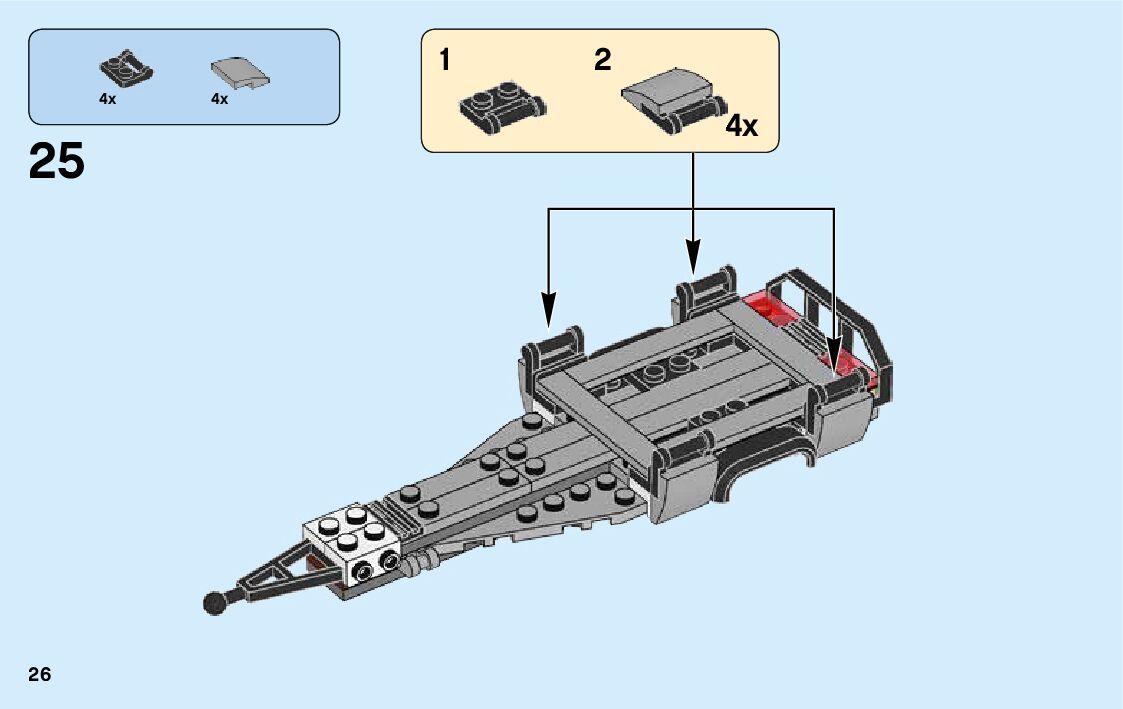 4x
4x

25

1
2
4x

26