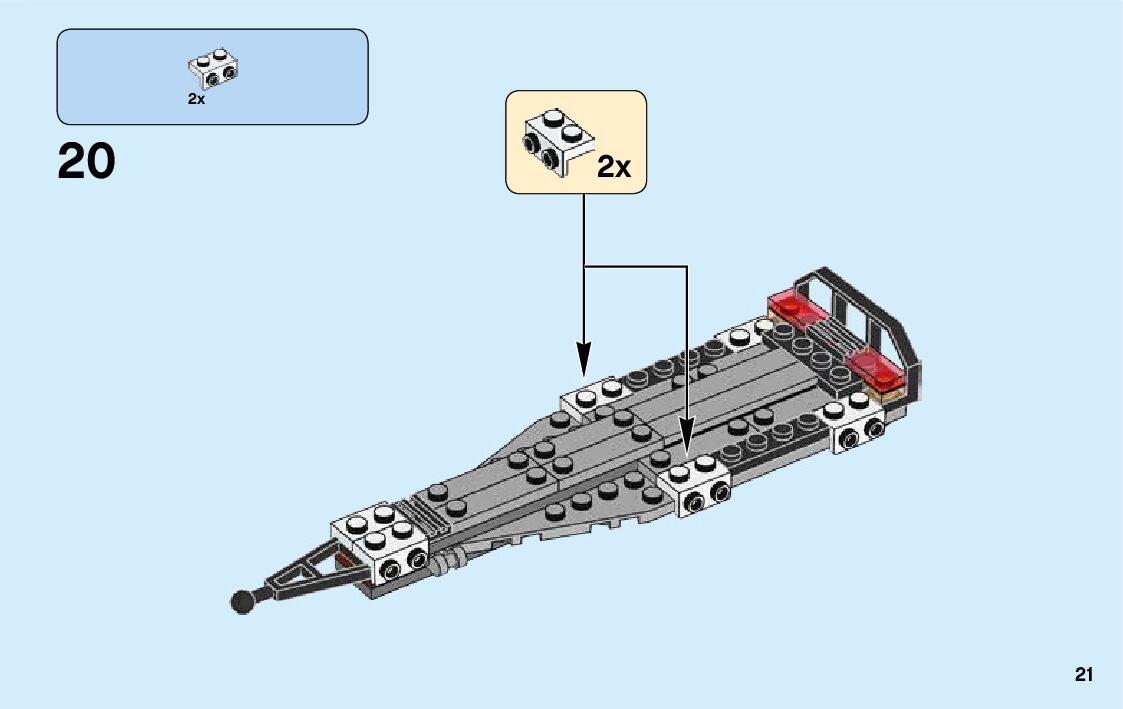 2x

20

2x

21