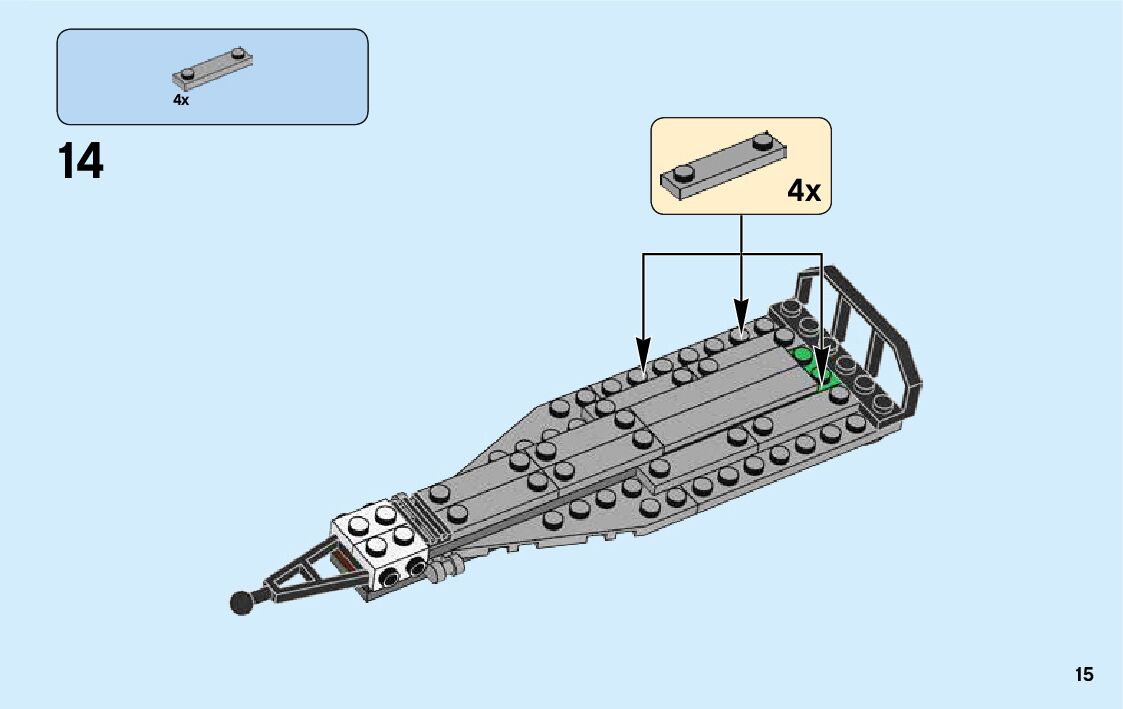 4x

14

4x

15