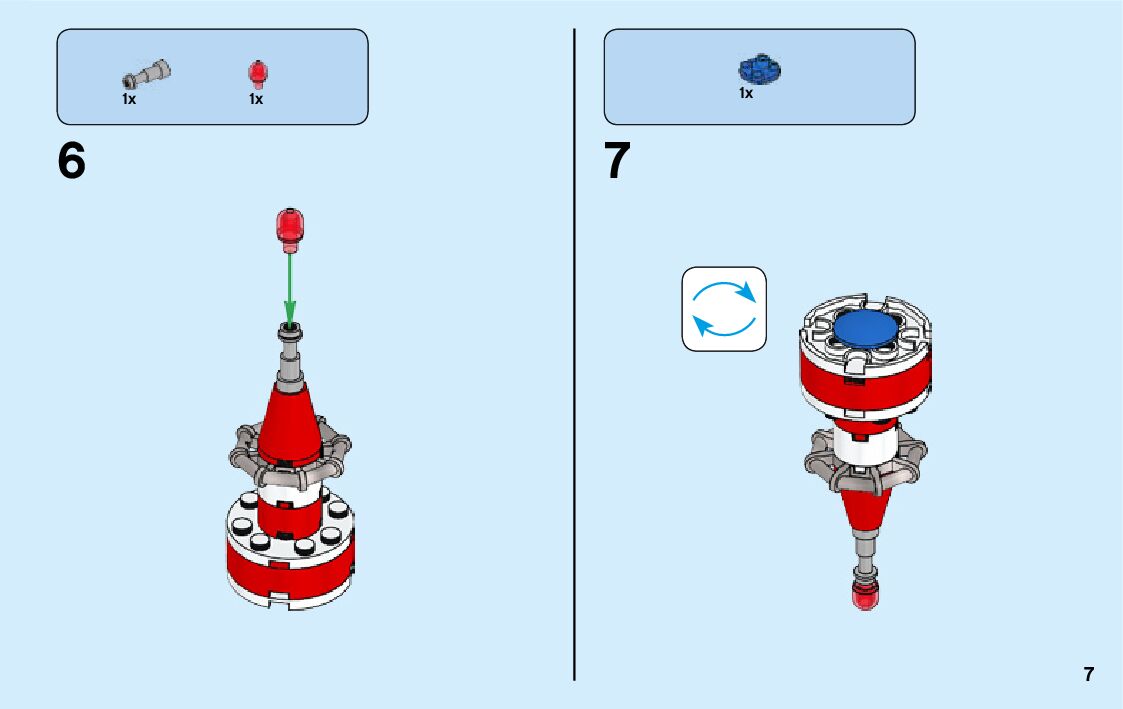 1x 1x

6

1x

7

7