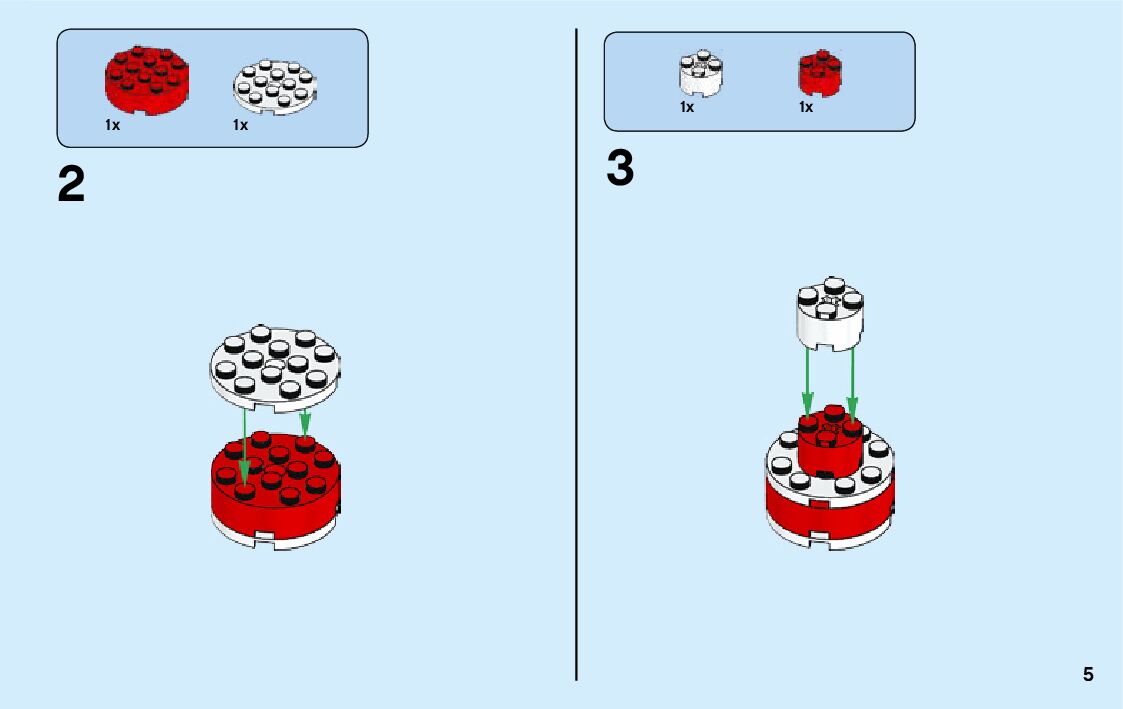 1x
1x

2

1x
1x

3

5