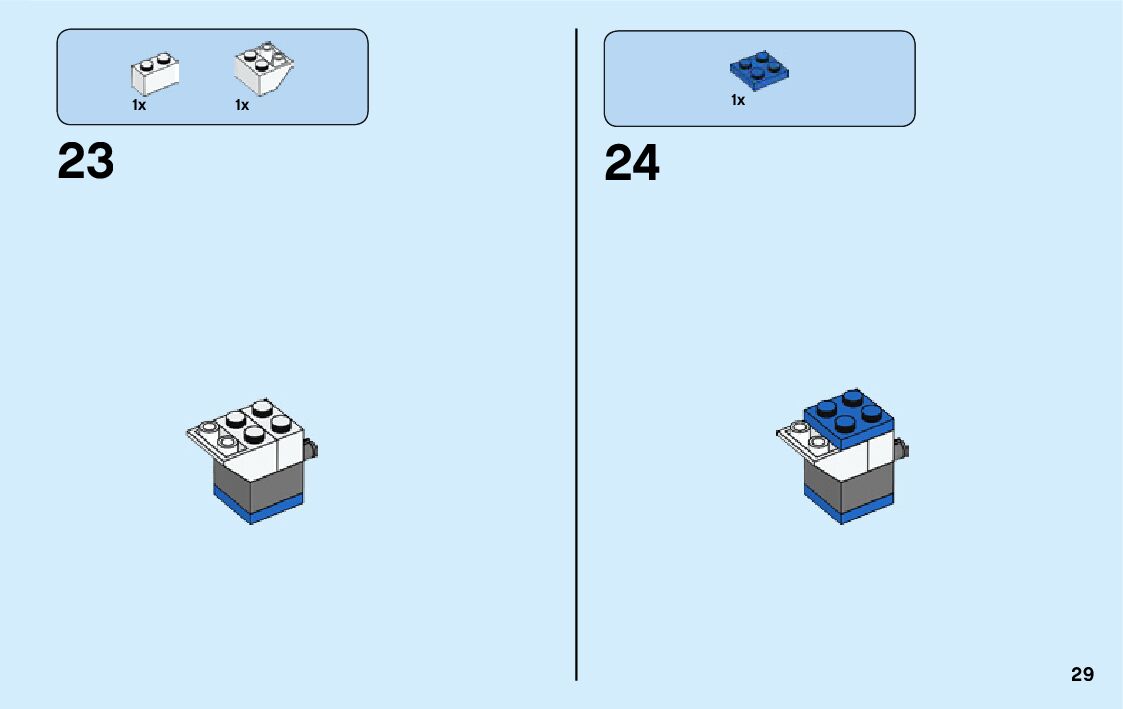 1x 1x

23

1x

24

29