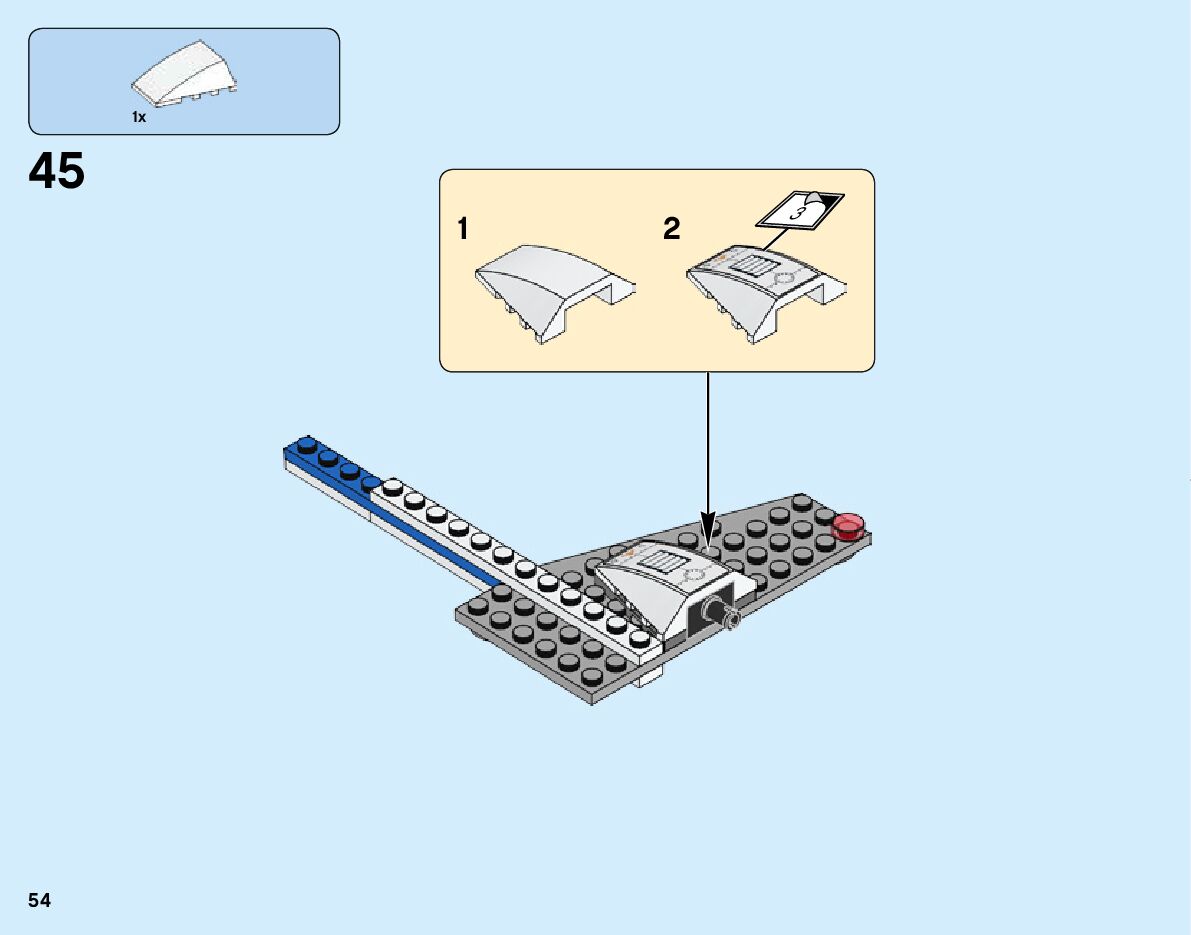 1x

45

1

2

3

54