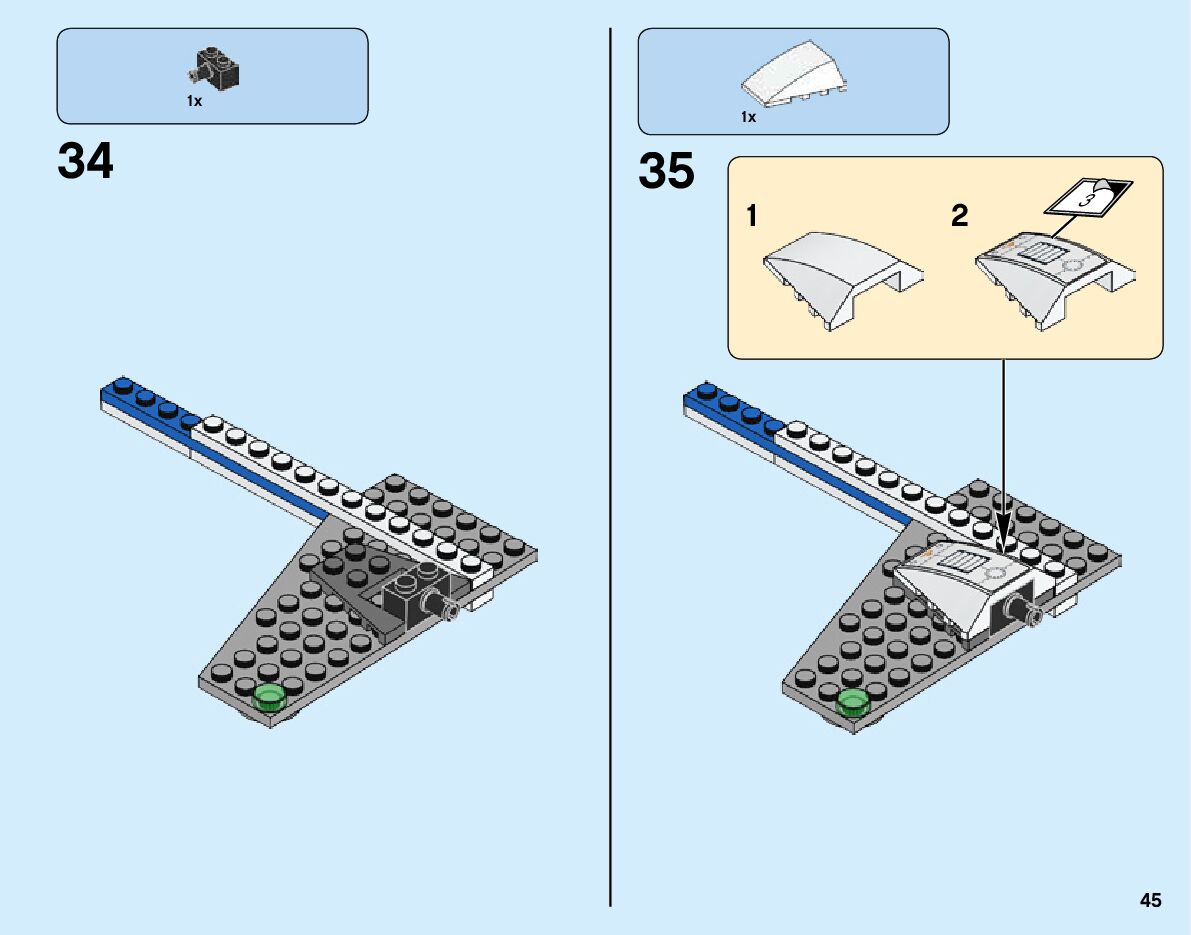 1x

34

1x

35

1

2

3

45