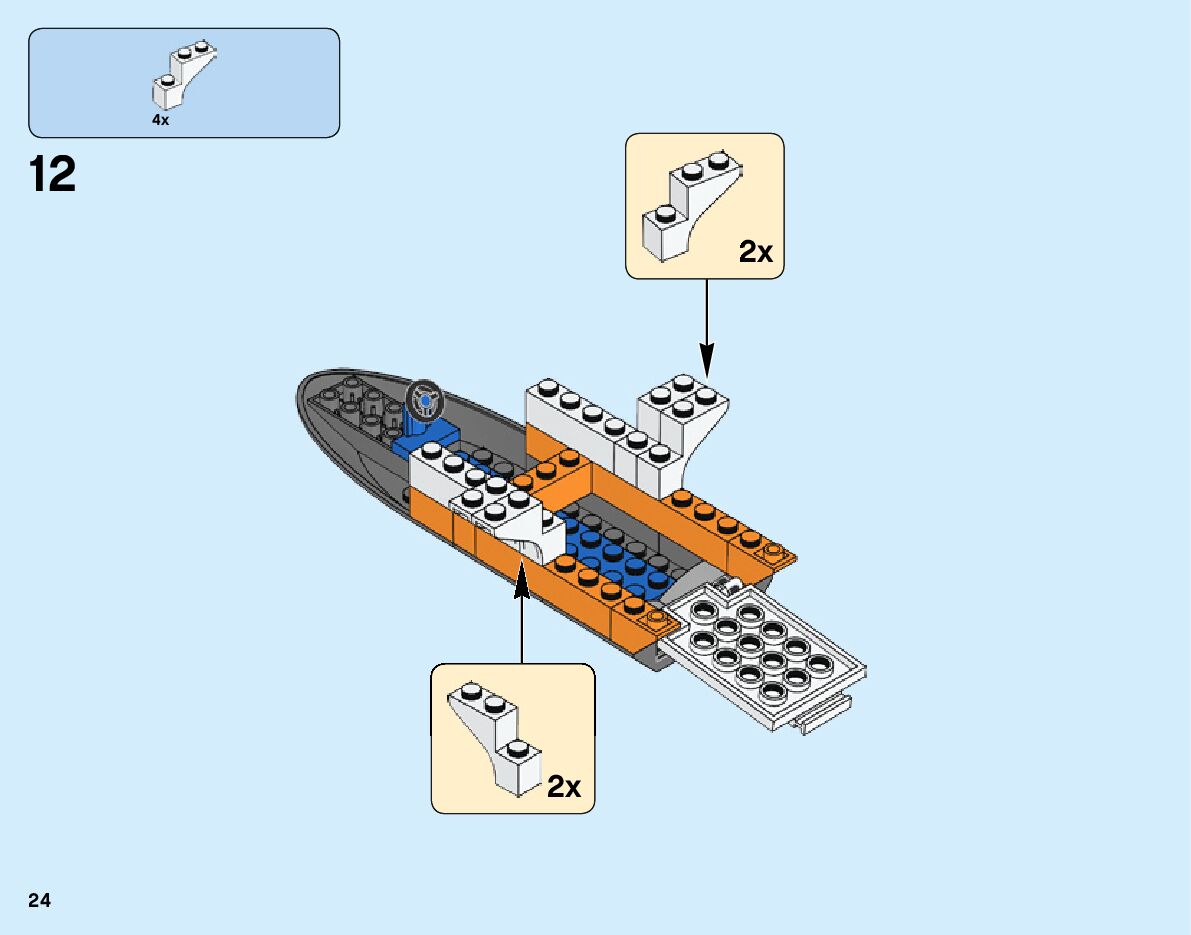 4x

12

2x

2x

24