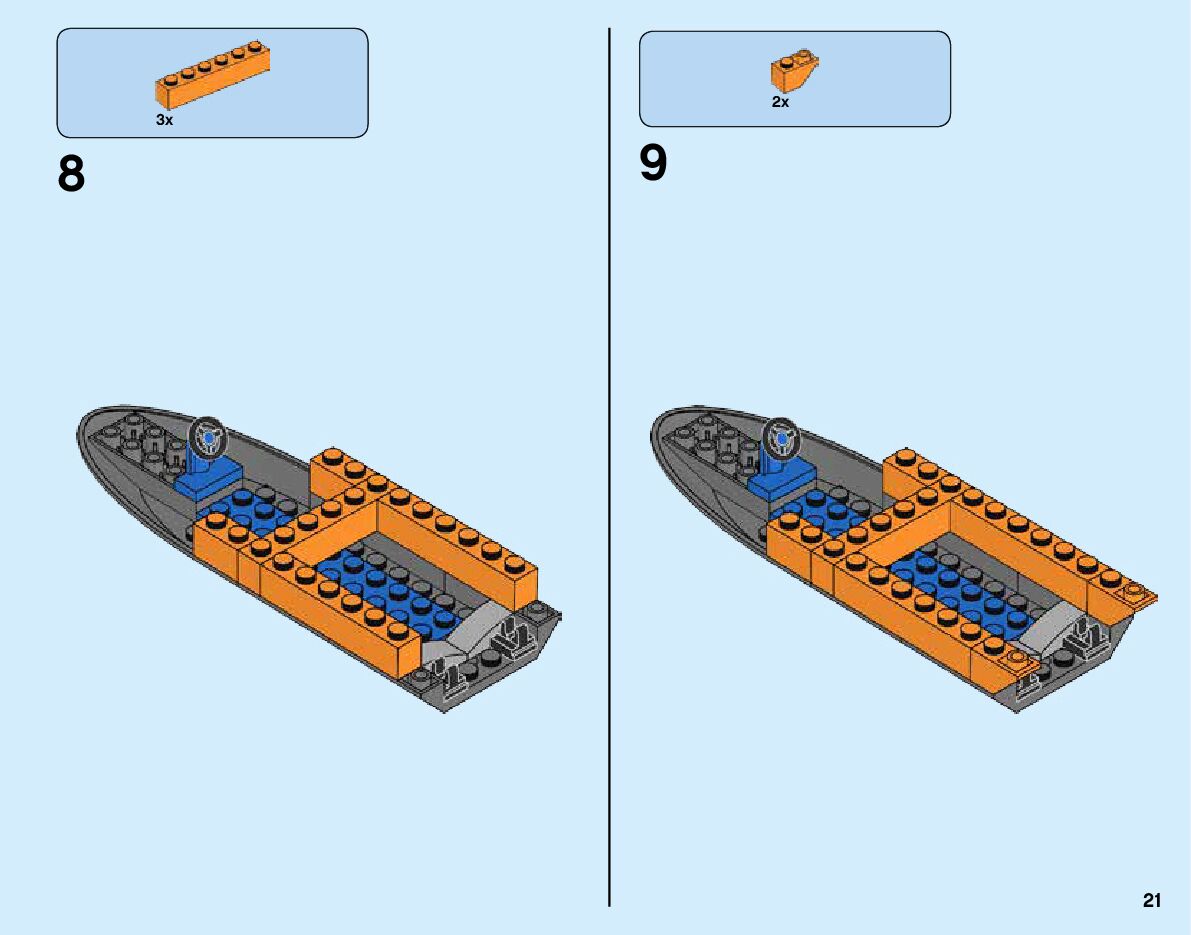 3x

8

2x

9

21