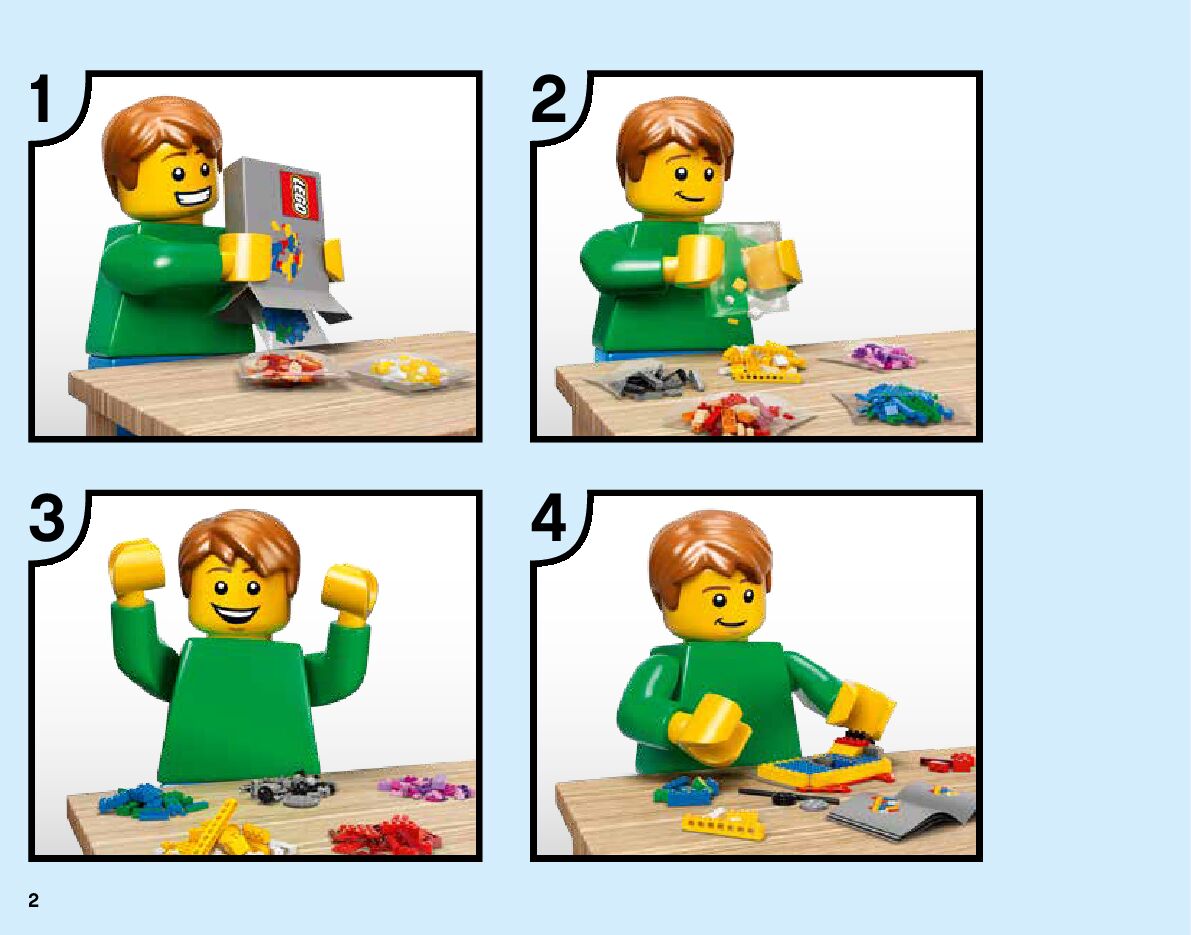 1

LEGO

2

3

4

2