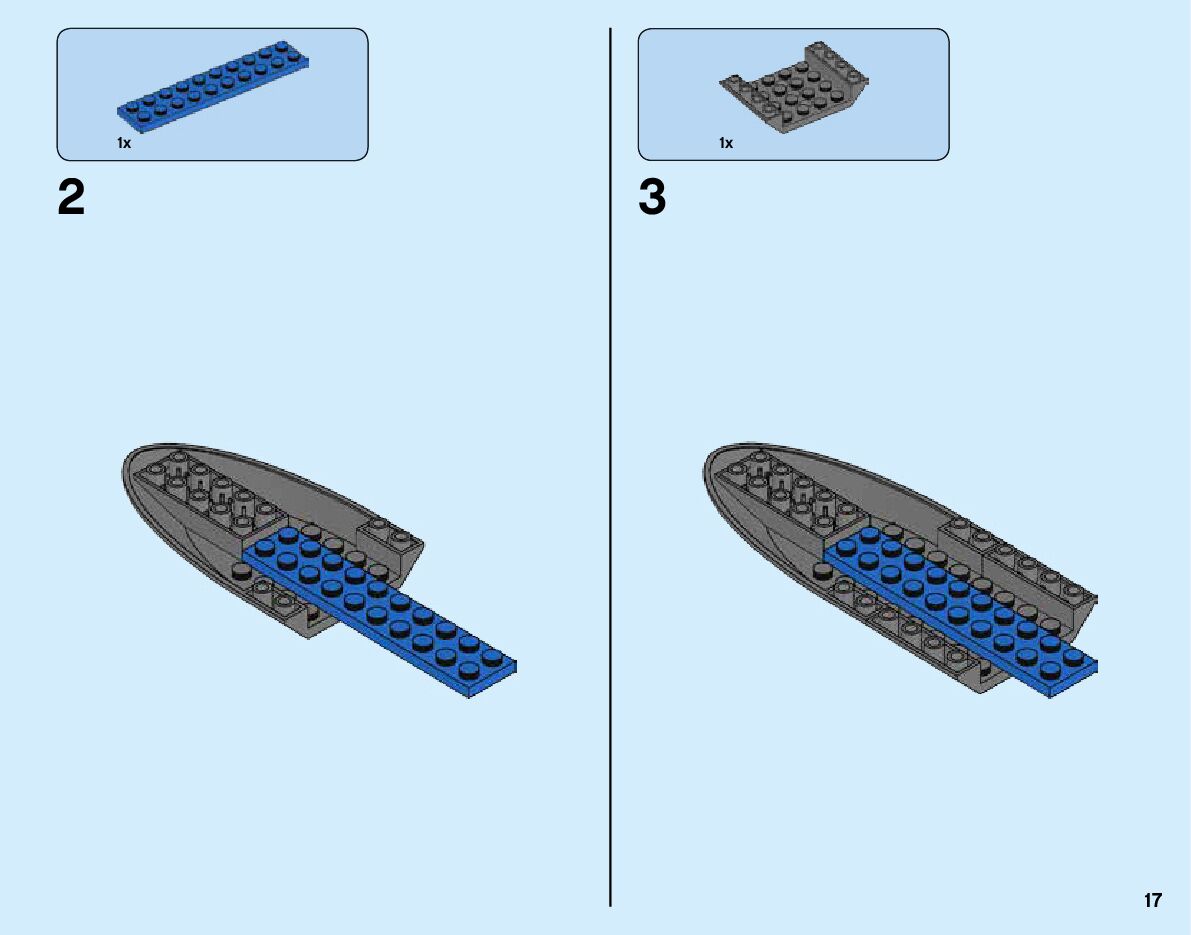 1x

2

1x

3

17