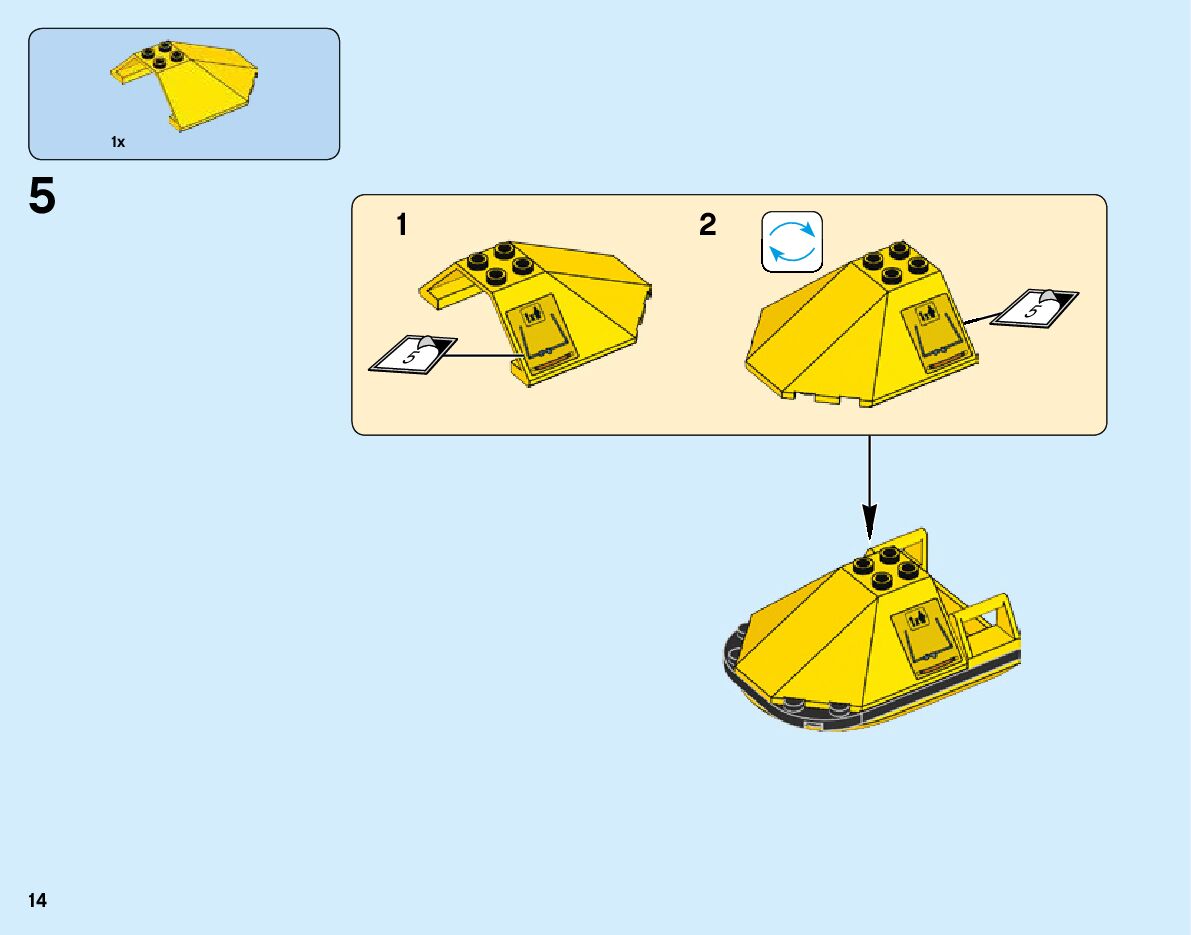 1x

5

1

5

2

5

14