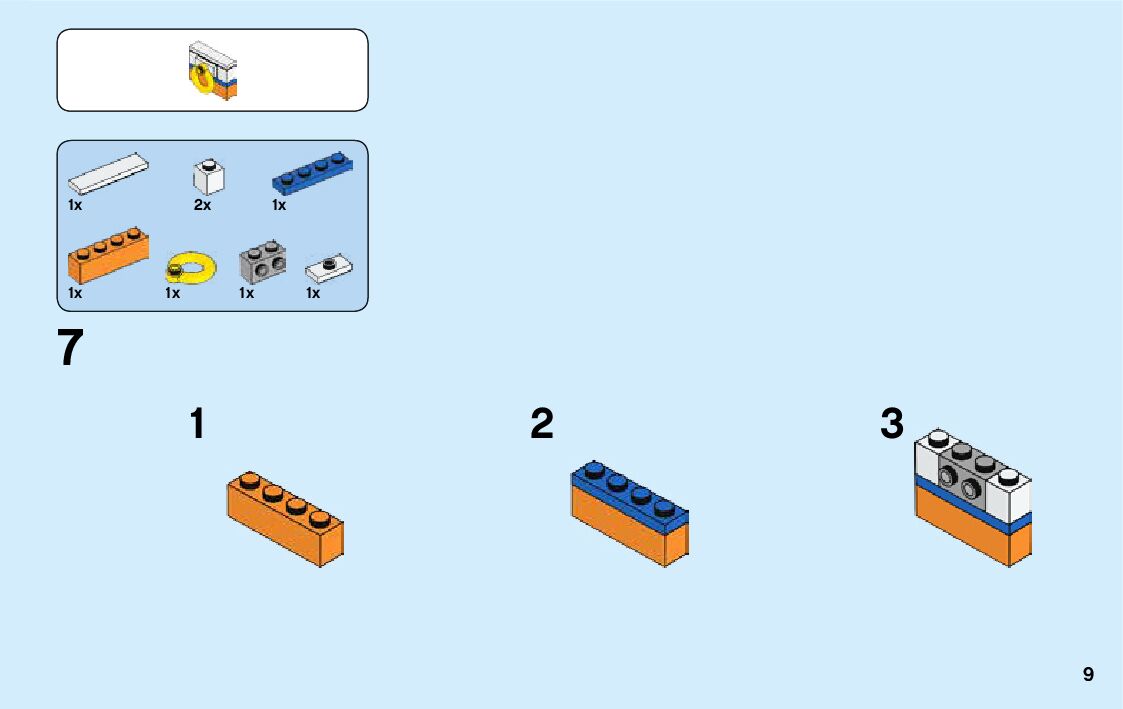 1x 2x 1x

1x 1x 1x 1x

7

1

2

3

9