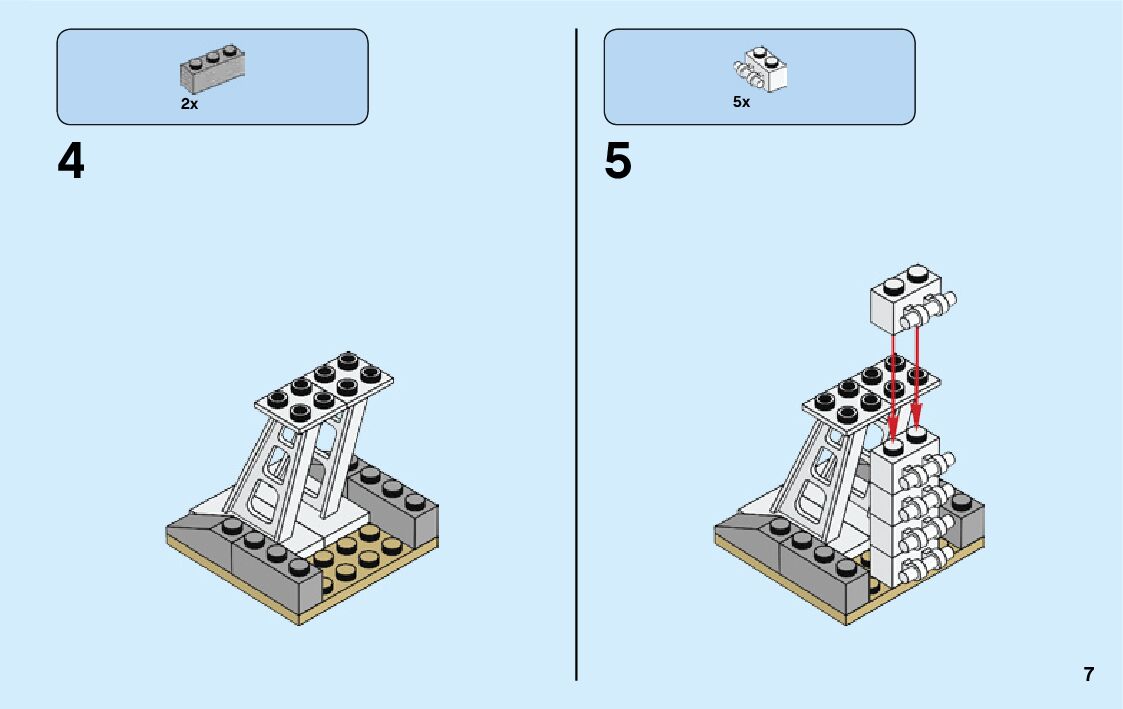 2x

4

5x

5

7