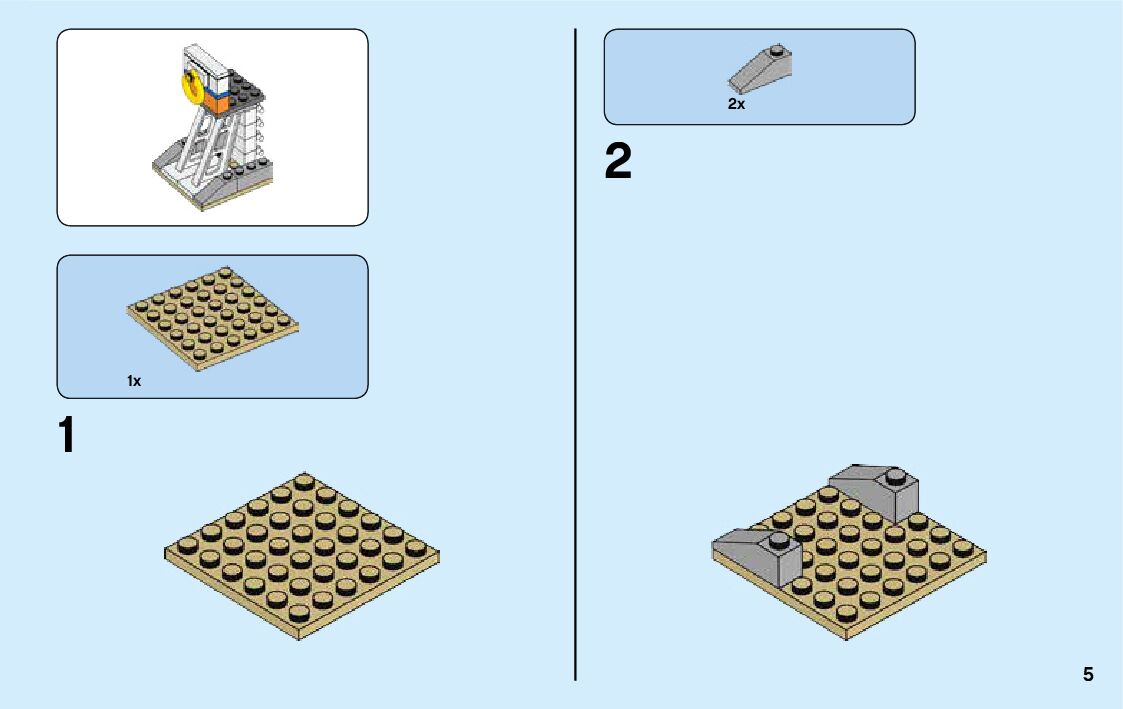 1x

1

2x

2

5