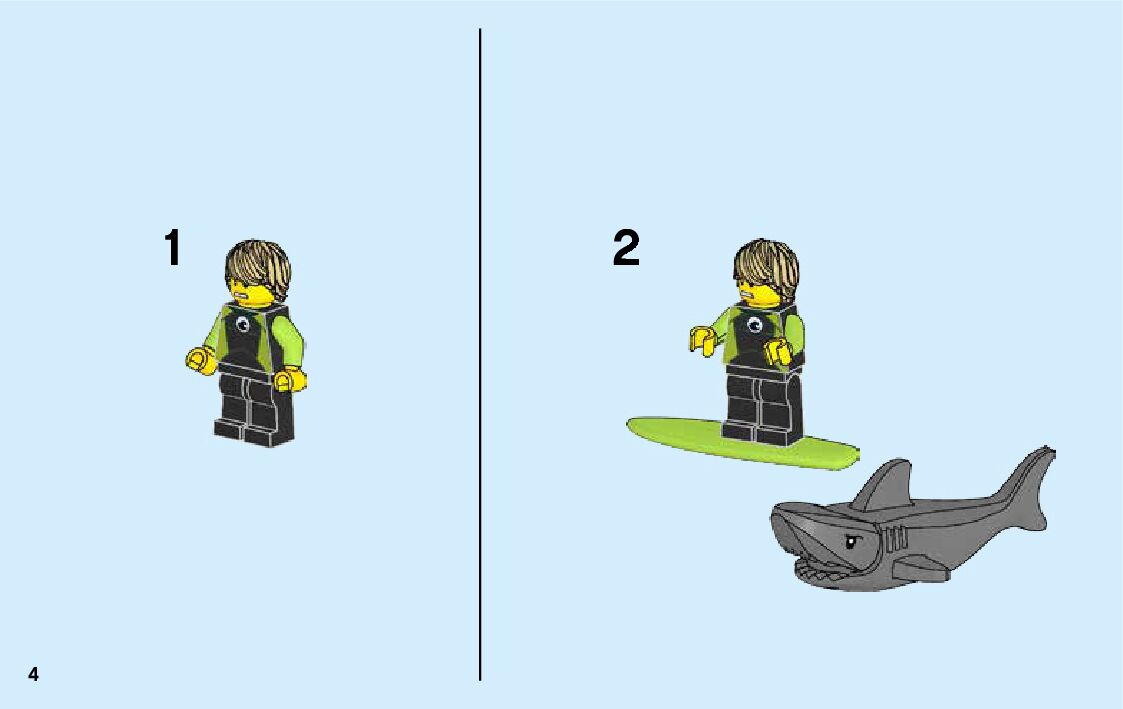 1

2

4