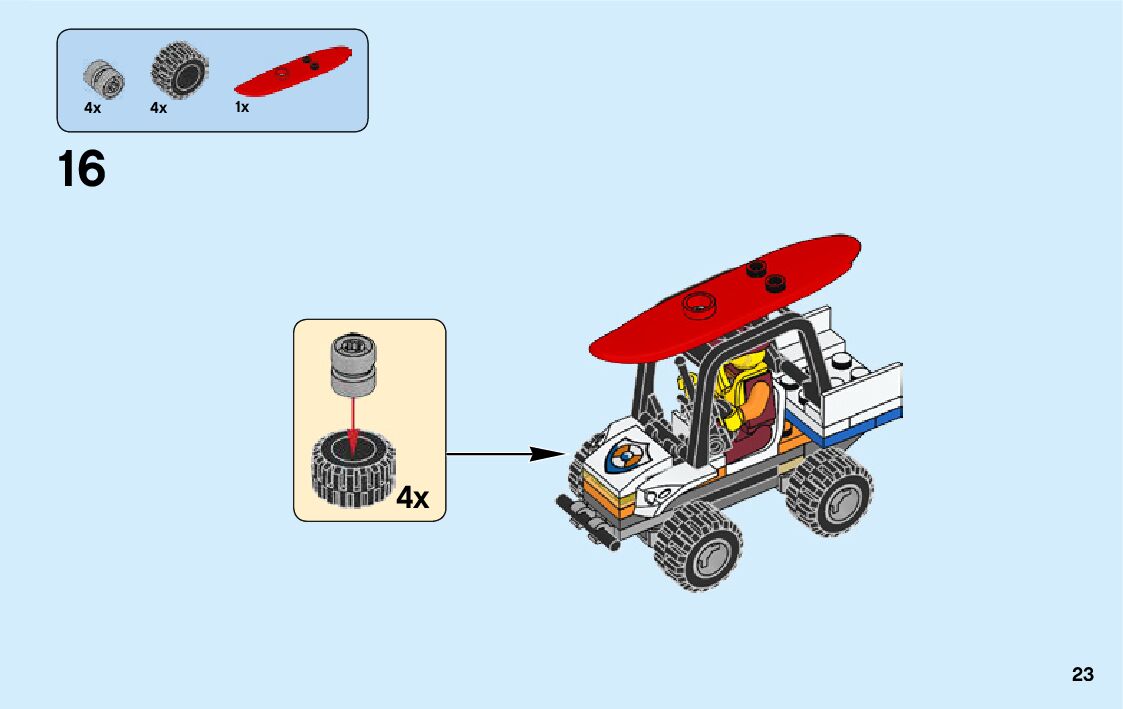 4x 4x 1x

16

4x

23