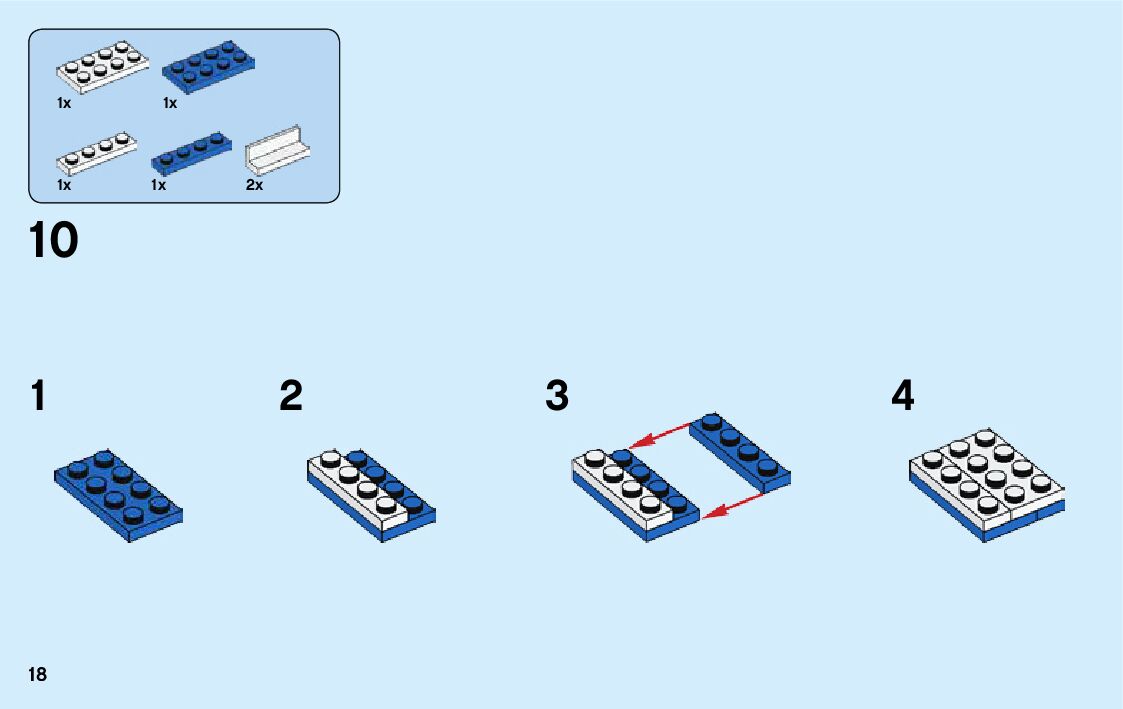 1x 1x

1x 1x 2x

10

1

2

3

4

18