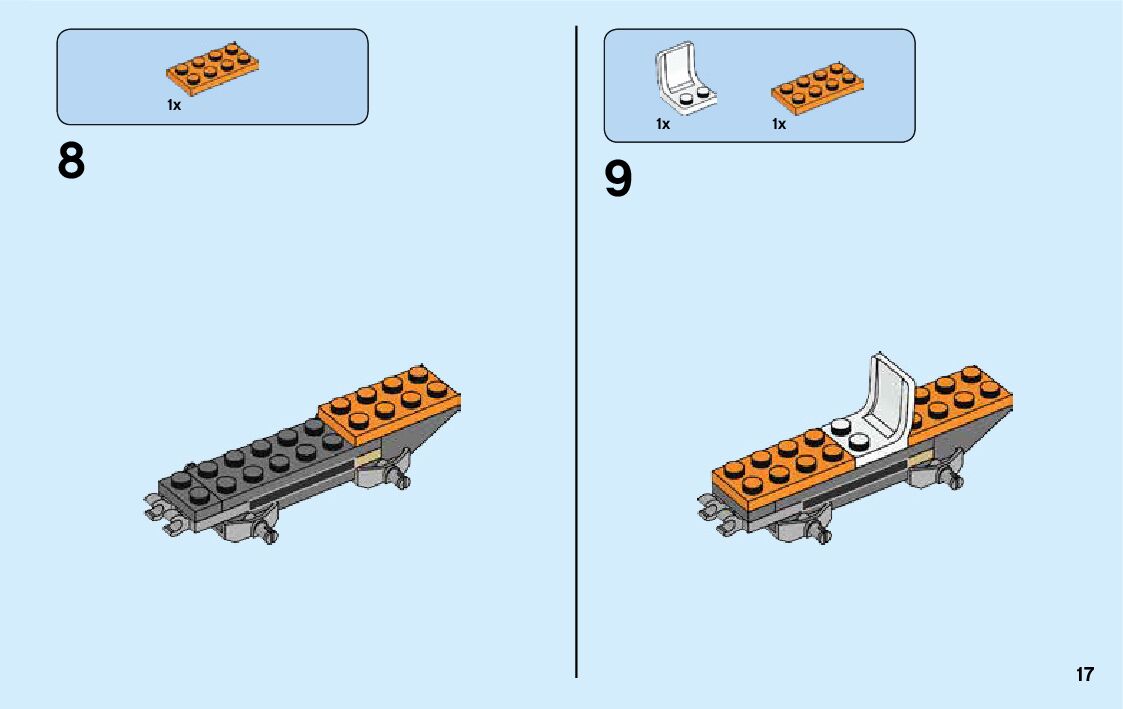 1x

8

1x

1x

9

17