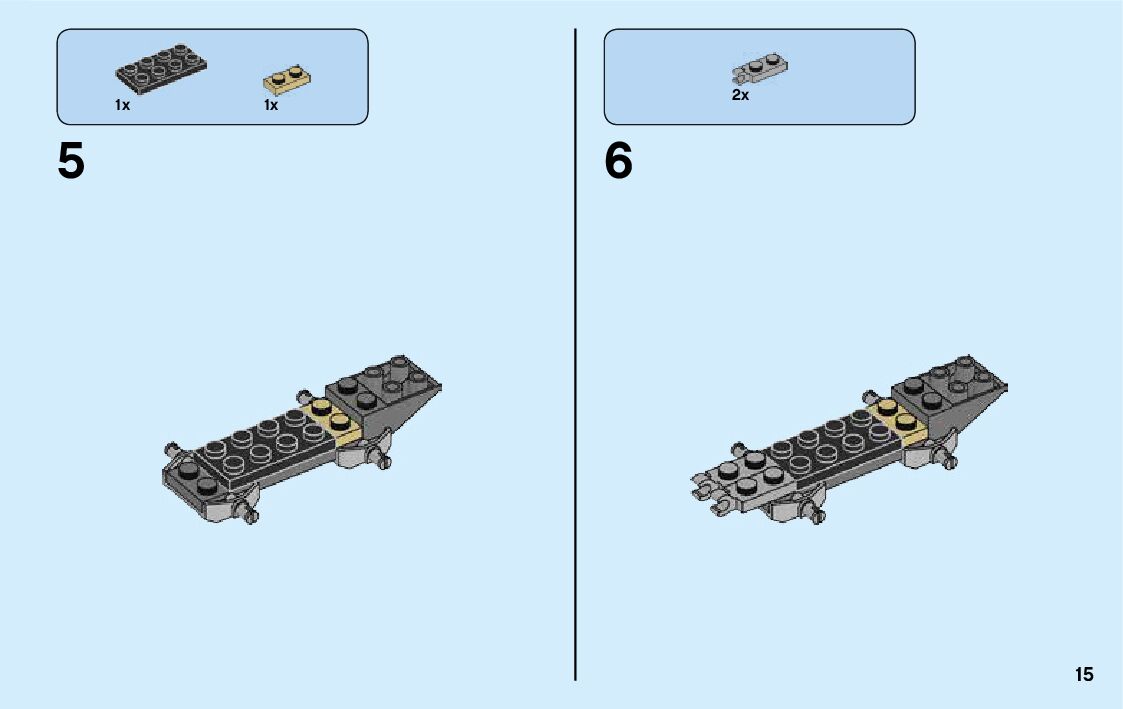 1x
1x

5

2x

6

15