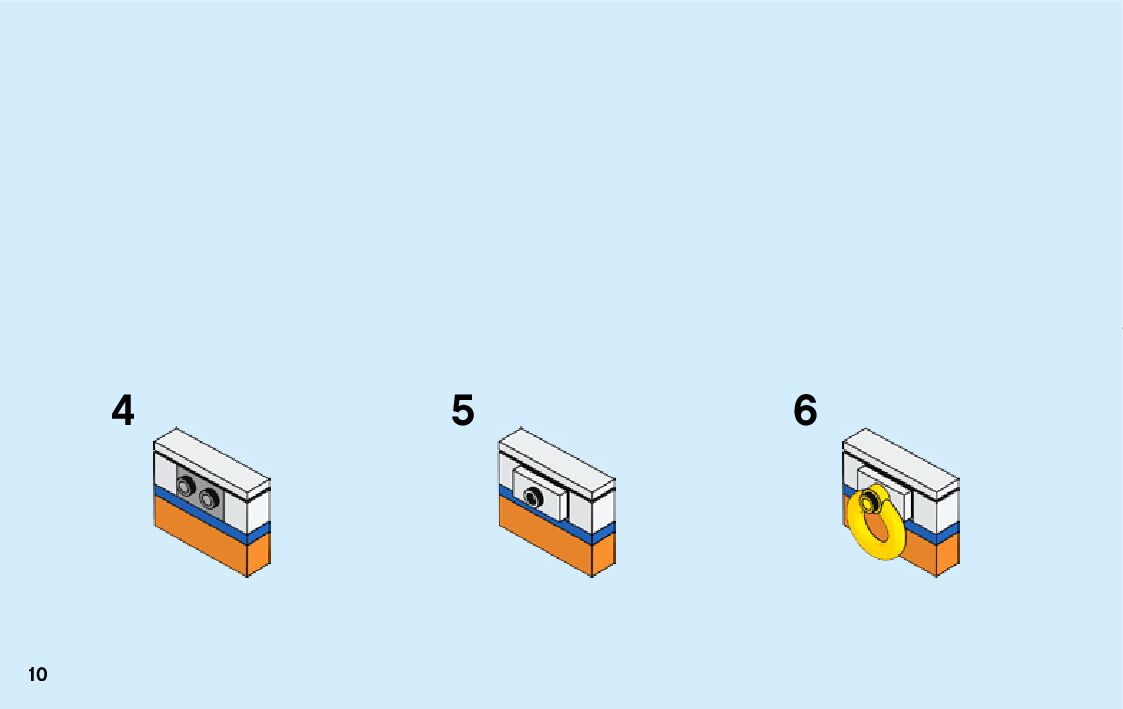 4

5

6

10