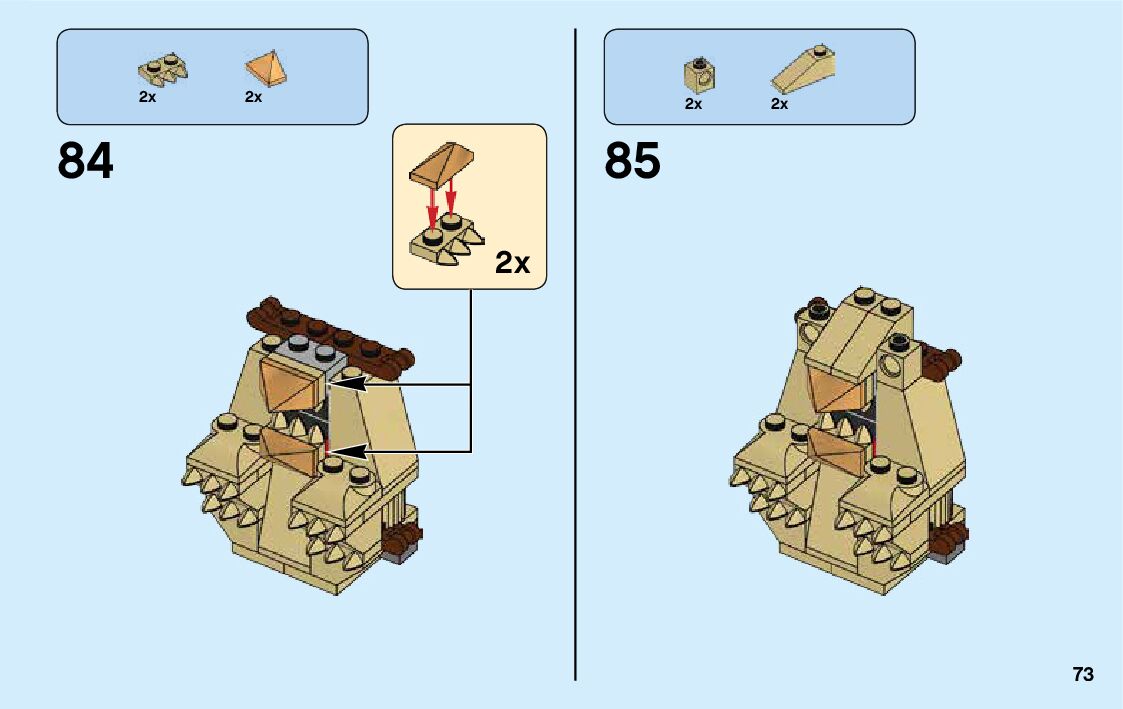 2x 2x

84

2x

2x 2x

85

73