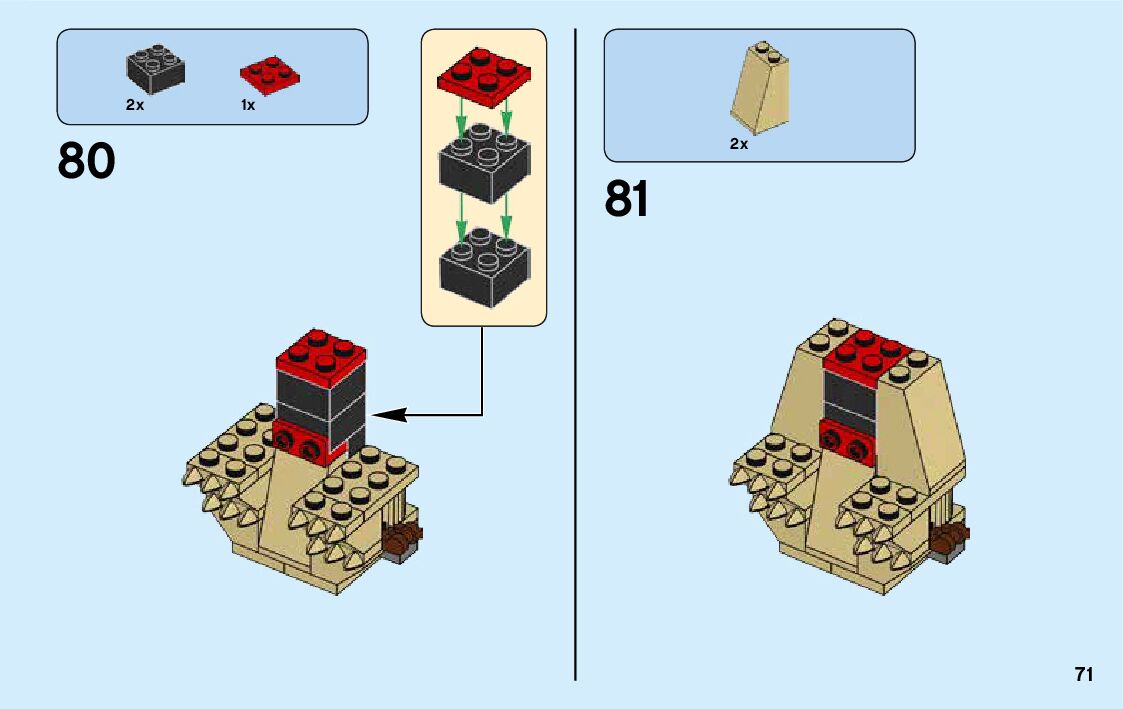 2x 1x

80

2x

81

71