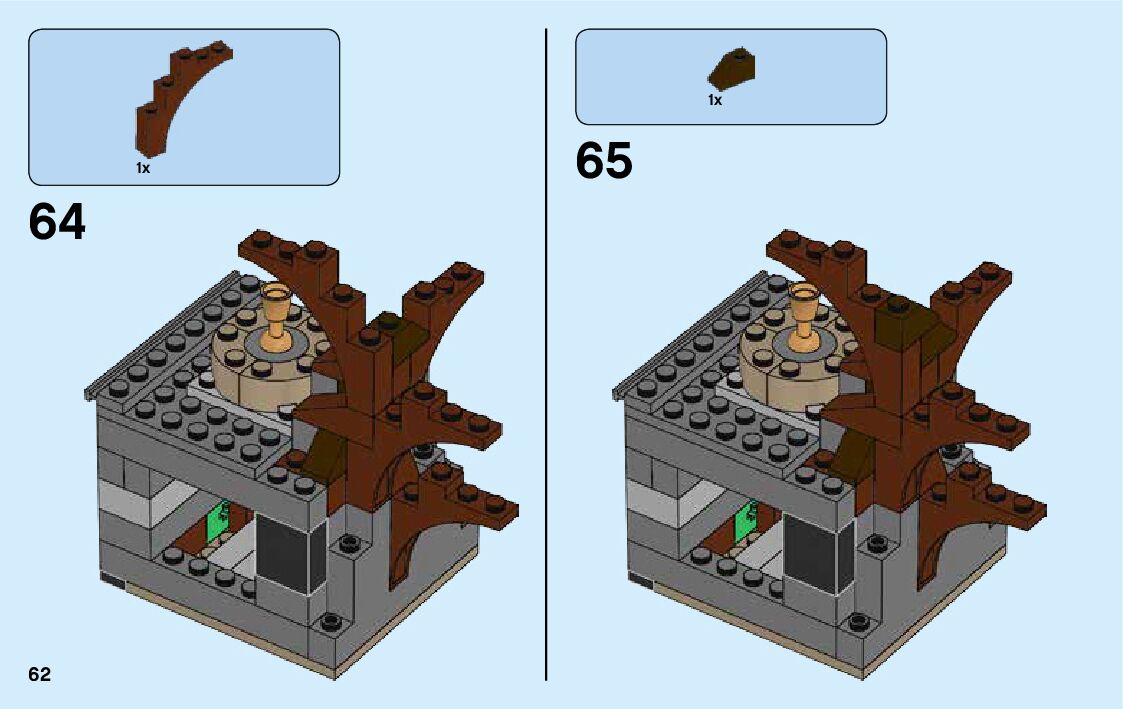 1x

64

1x

65

62