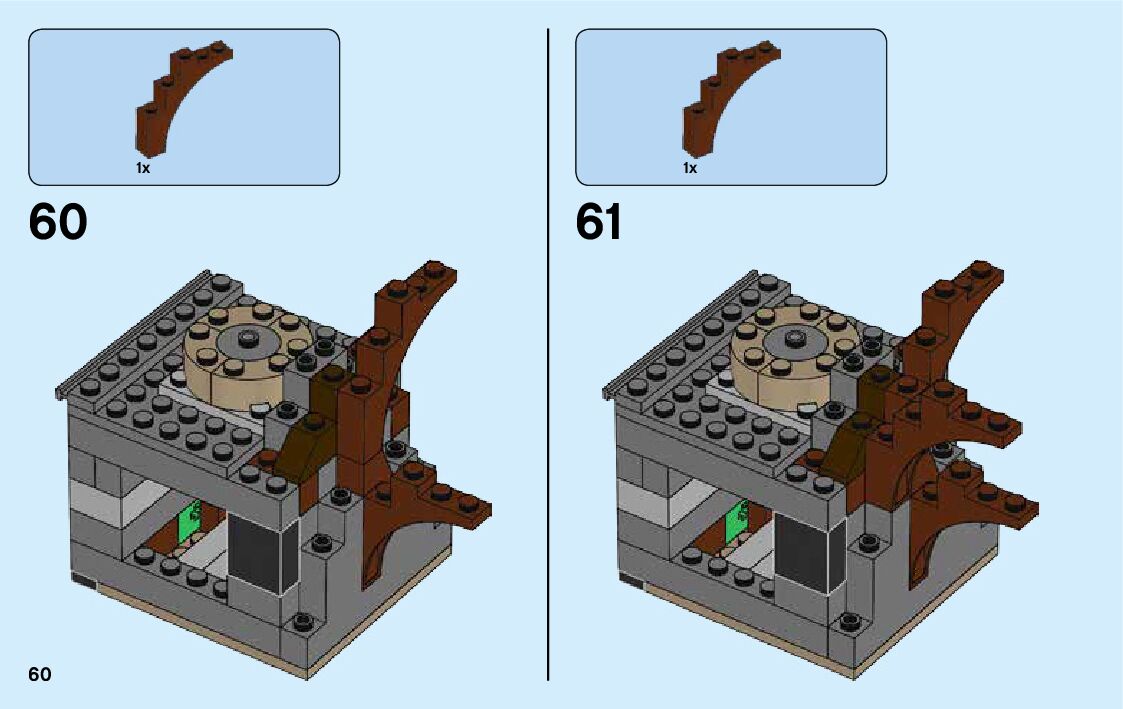 1x

60

1x

61

60